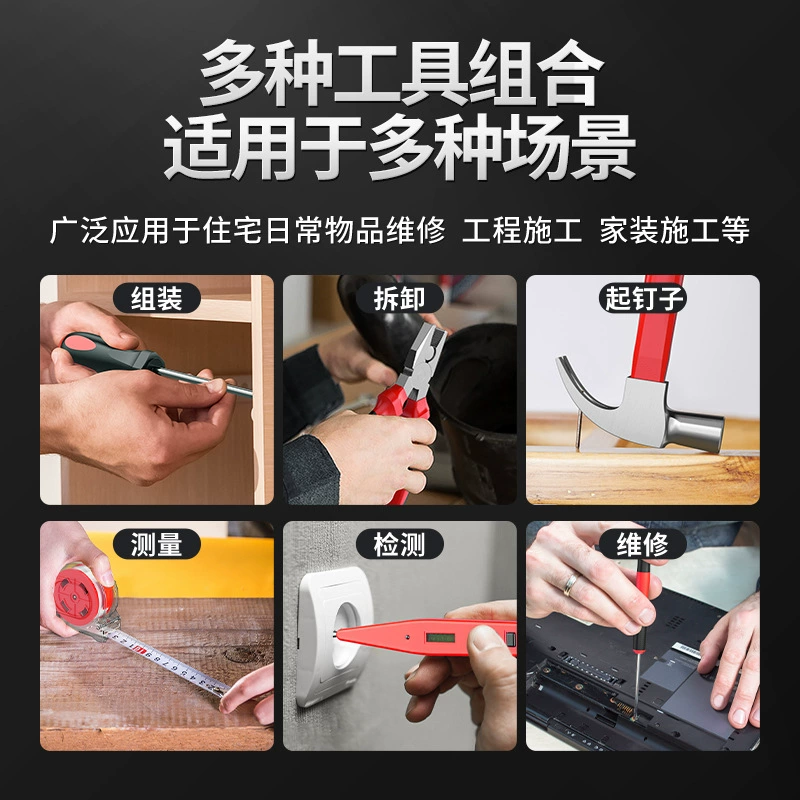 多种工具组合
适用于多种场景

广泛应用于住宅日常物品维修 工程施工 家装施工等

组装

拆卸

起钉子

测量

检测

维修