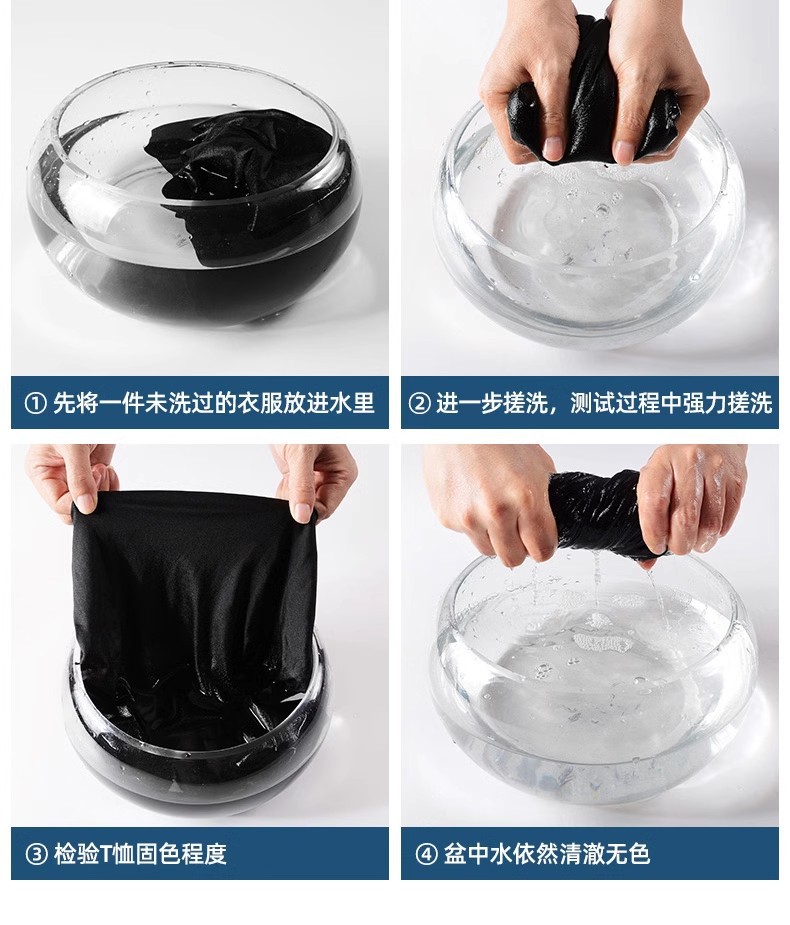 ① 先将一件未洗过的衣服放进水里

② 进一步搓洗，测试过程中强力搓洗

③ 检验T恤固色程度

④ 盆中水依然清澈无色