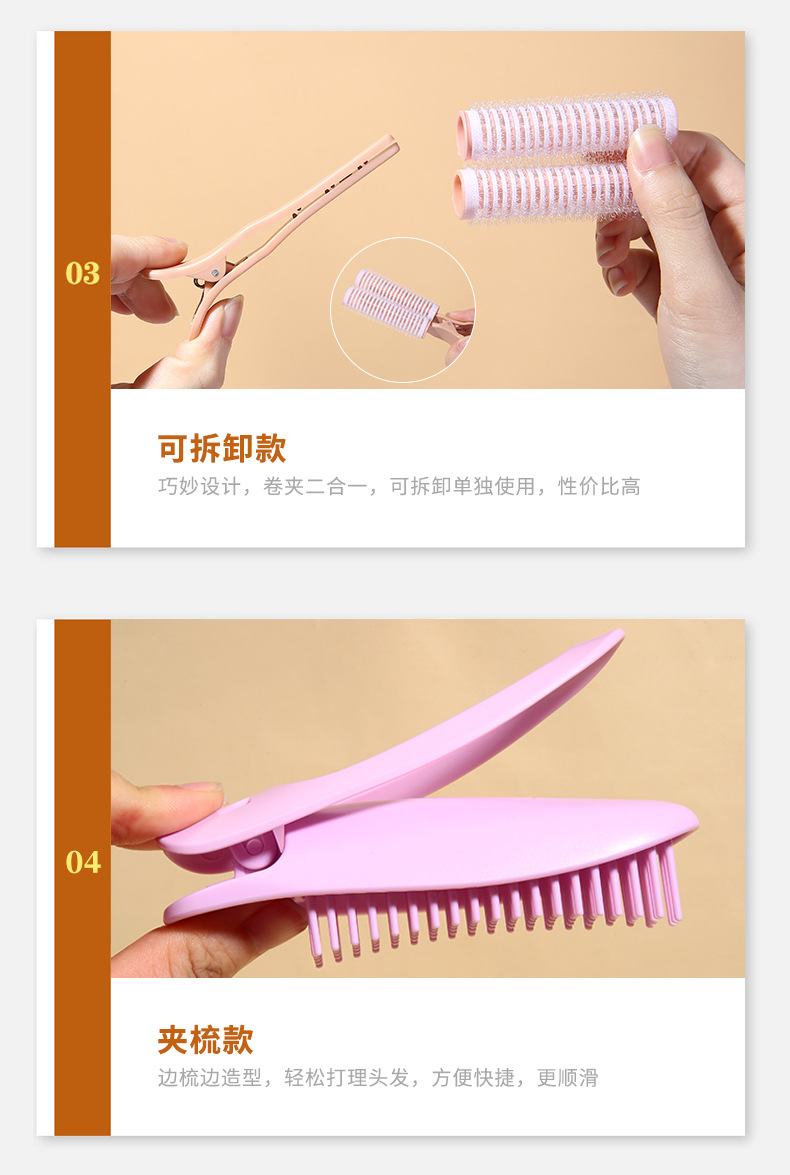 03

可拆卸款

巧妙设计，卷夹二合一，可拆卸单独使用，性价比高

04

夹梳款

边梳边造型，轻松打理头发，方便快捷，更顺滑