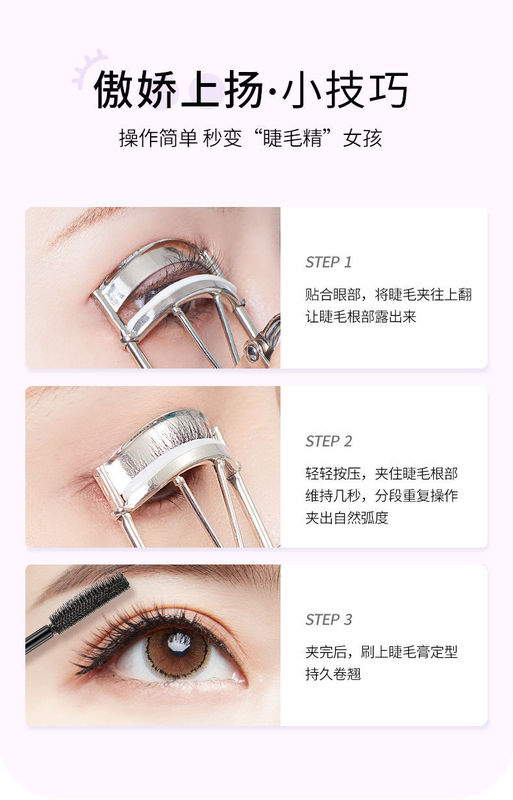 傲娇上扬·小技巧

操作简单 秒变“睫毛精”女孩

STEP 1

贴合眼部，将睫毛夹往上翻让睫毛根部露出来

STEP 2

轻轻按压，夹住睫毛根部维持几秒，分段重复操作夹出自然弧度

STEP 3

夹完后，刷上睫毛膏定型持久卷翘