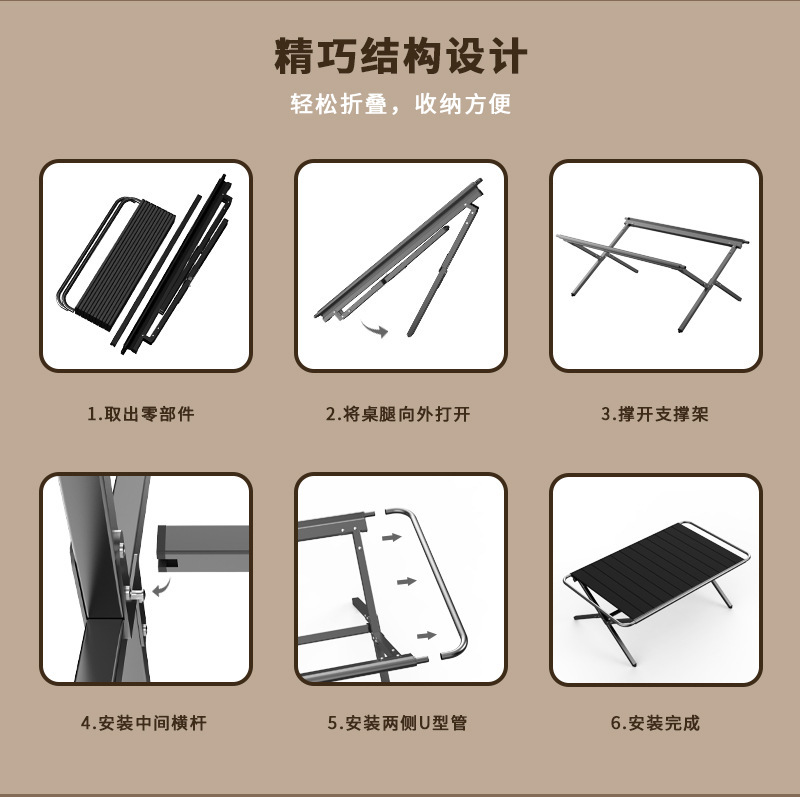 精巧结构设计

轻松折叠，收纳方便

1.取出零部件

2.将桌腿向外打开

3.撑开支撑架

4.安装中间横杆

5.安装两侧U型管

6.安装完成