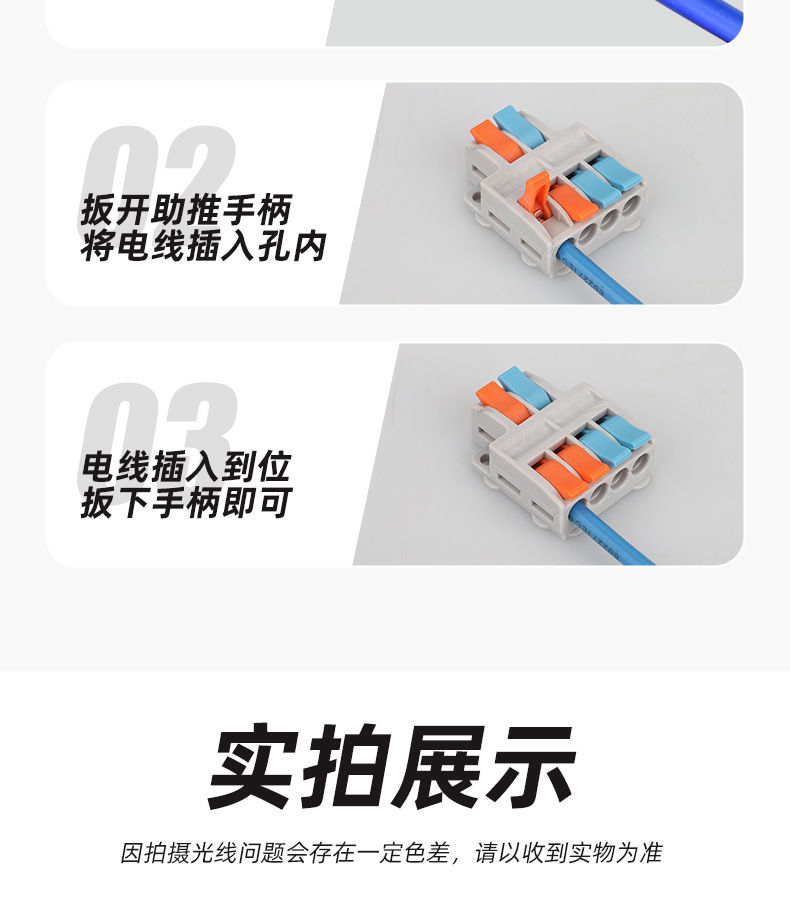 02
扳开助推手柄
将电线插入孔内

03
电线插入到位
扳下手柄即可

实拍展示

因拍摄光线问题会存在一定色差，请以收到实物为准