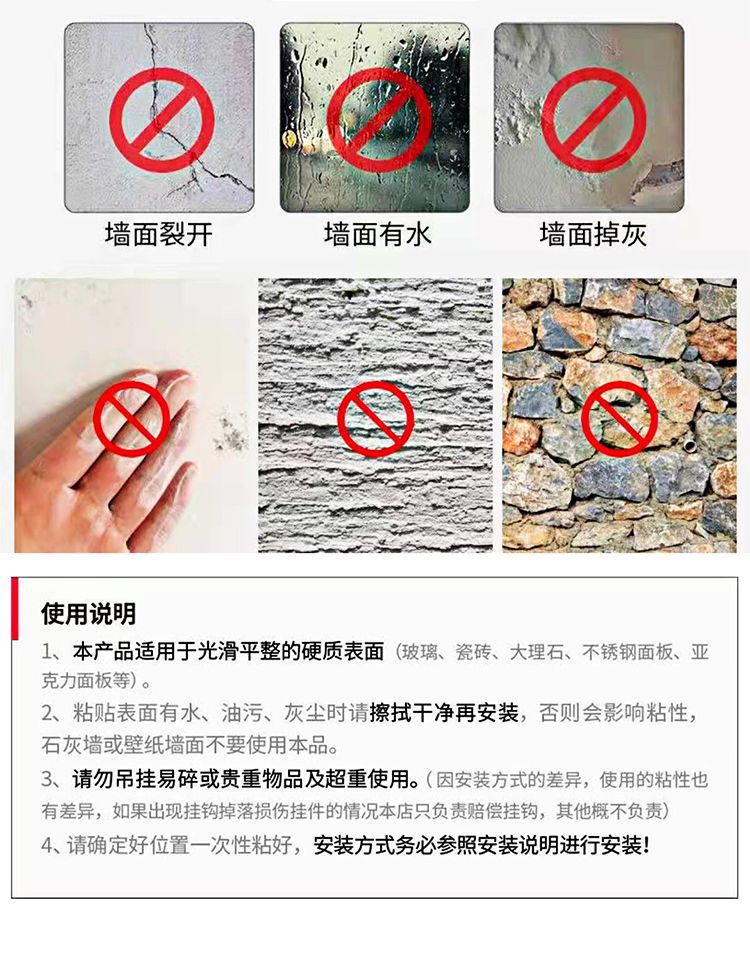 墙面裂开

墙面有水

墙面掉灰

使用说明

1、本产品适用于光滑平整的硬质表面（玻璃、瓷砖、大理石、不锈钢面板、亚克力面板等）。

2、粘贴表面有水、油污、灰尘时请擦拭干净再安装，否则会影响粘性，石灰墙或壁纸墙面不要使用本品。

3、请勿吊挂易碎或贵重物品及超重使用。（因安装方式的差异，使用的粘性也有差异，如果出现挂钩掉落损伤挂件的情况本店只负责赔偿挂钩，其他概不负责）

4、请确定好位置一次性粘好，安装方式务必参照安装说明进行安装！