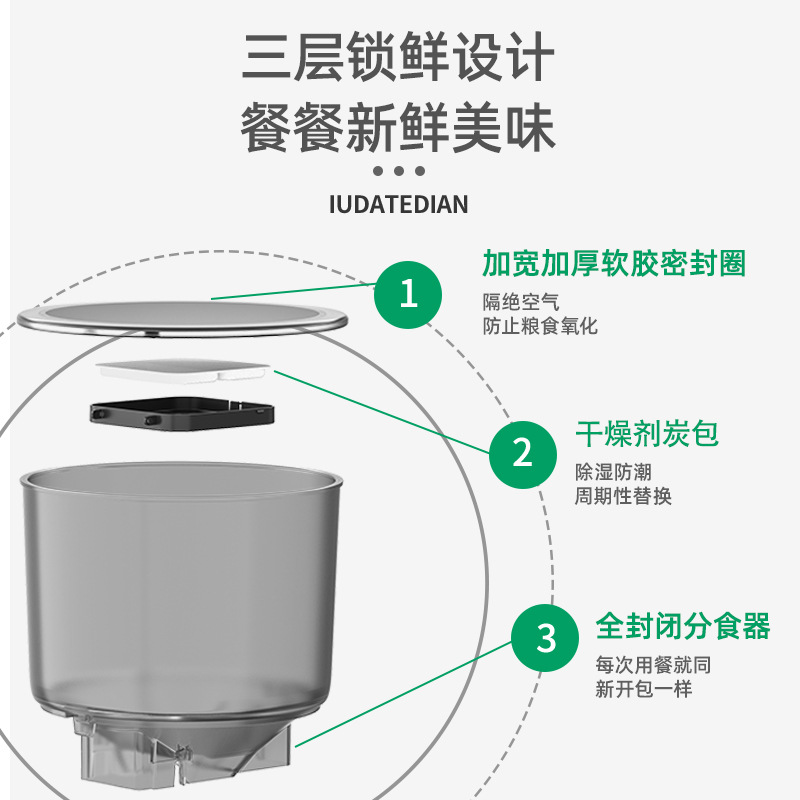 三层锁鲜设计
餐餐新鲜美味

IUDATEDIAN

1
加宽加厚软胶密封圈
隔绝空气
防止粮食氧化

2
干燥剂炭包
除湿防潮
周期性替换

3
全封闭分食器
每次用餐就同
新开包一样