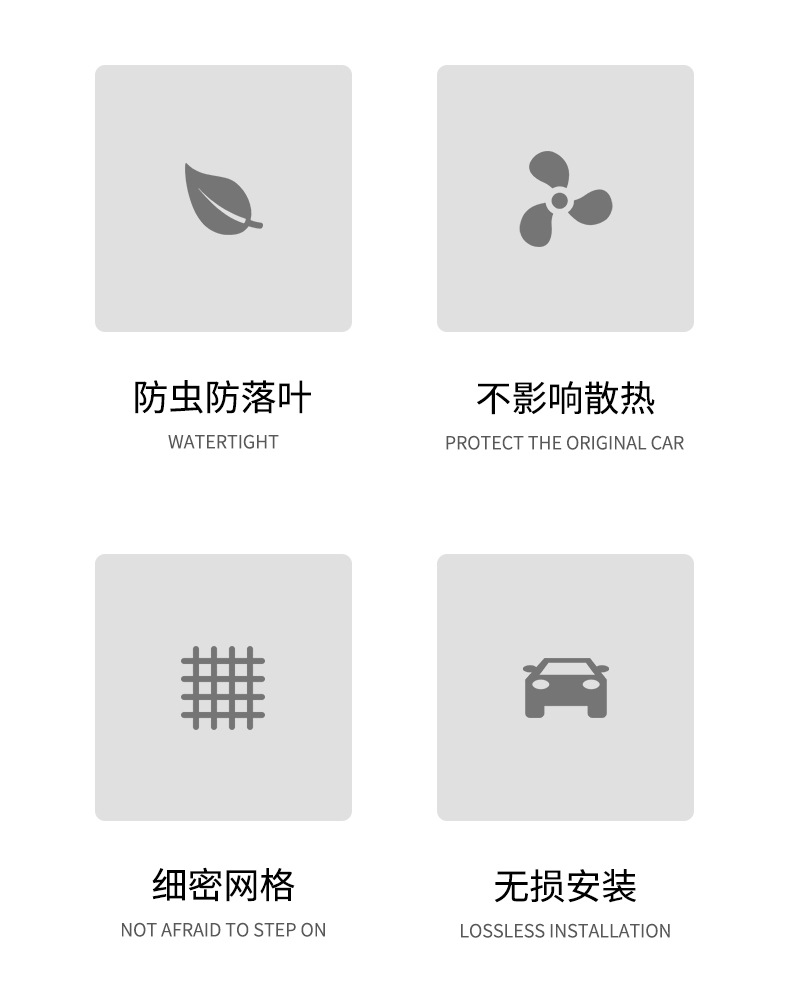 防虫防落叶
WATERTIGHT

不影响散热
PROTECT THE ORIGINAL CAR

细密网格
NOT AFRAID TO STEP ON

无损安装
LOSSLESS INSTALLATION