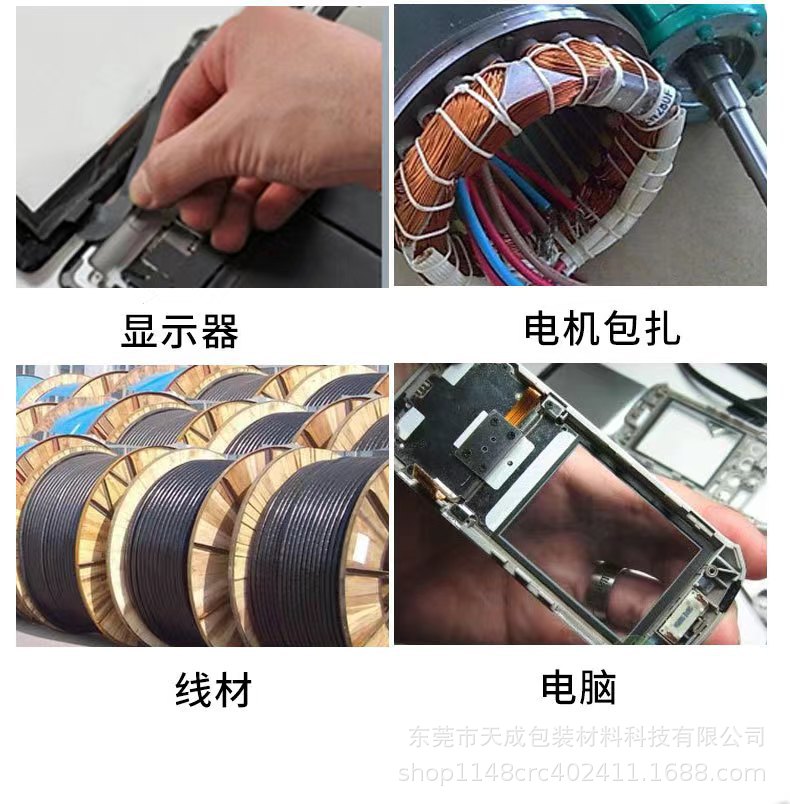 显示器

电机包扎

线材

电脑

东莞市天成包装材料科技有限公司
shop1148crc402411.1688.com