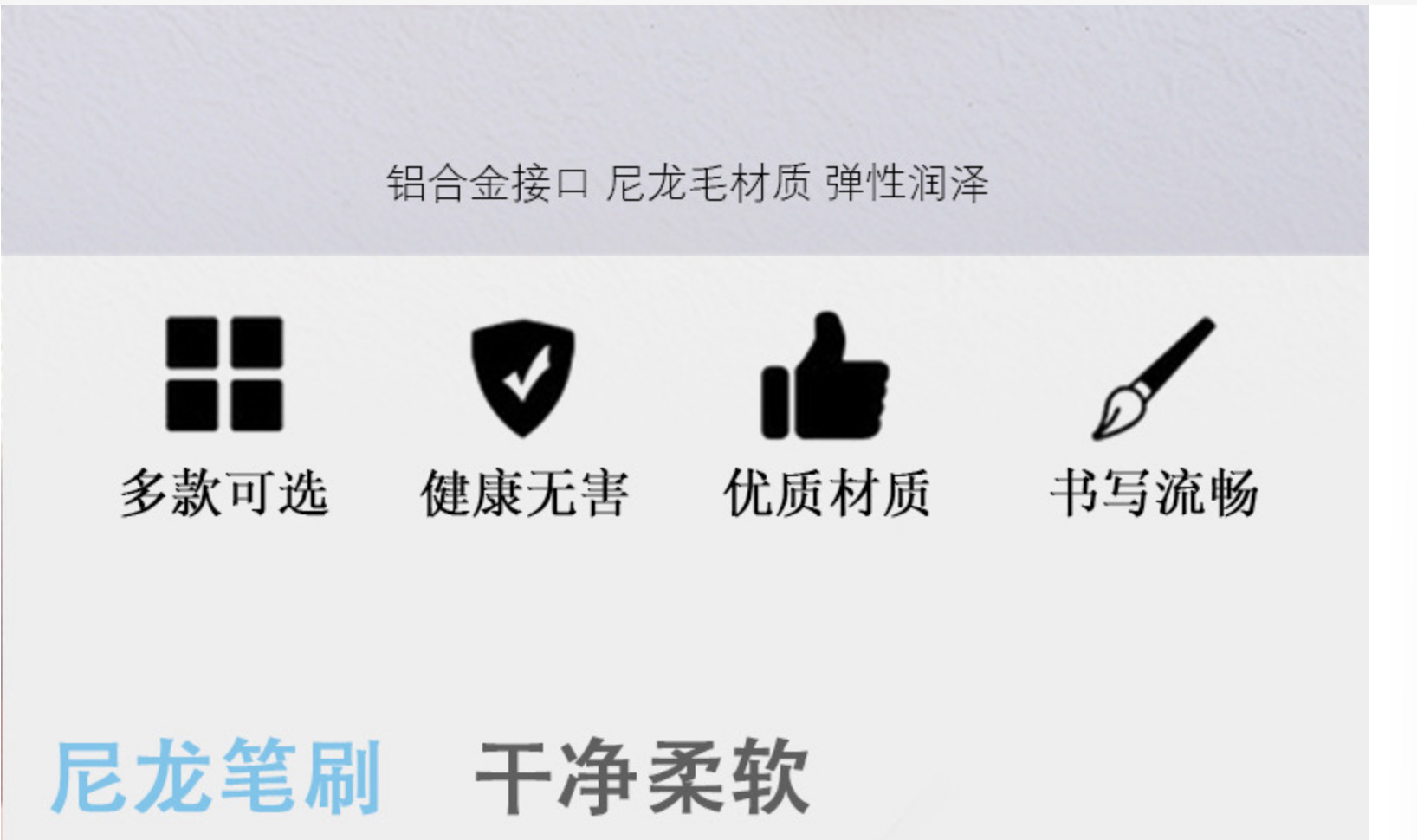 铝合金接口 尼龙毛材质 弹性润泽

多款可选 健康无害 优质材质 书写流畅

尼龙笔刷 干净柔软