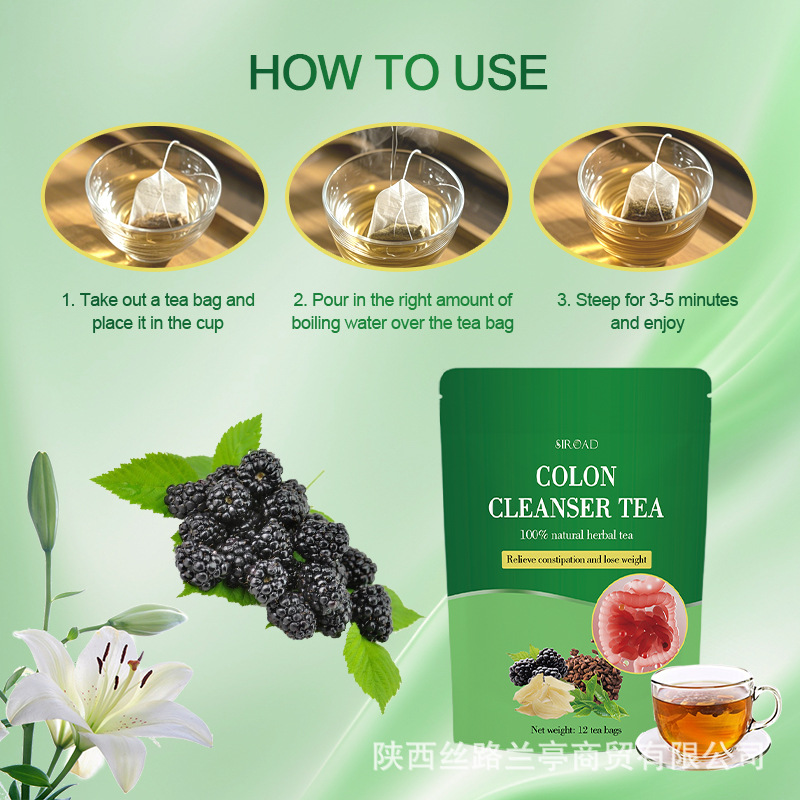 HOW TO USE

1. Take out a tea bag and place it in the cup

2. Pour in the right amount of boiling water over the tea bag

3. Steep for 3-5 minutes and enjoy

SIROAD

COLON CLEANSER TEA

100% natural herbal tea

Relieve constipation and lose weight

Net weight: 12 tea bags

陕西丝路兰亭商贸有限公司