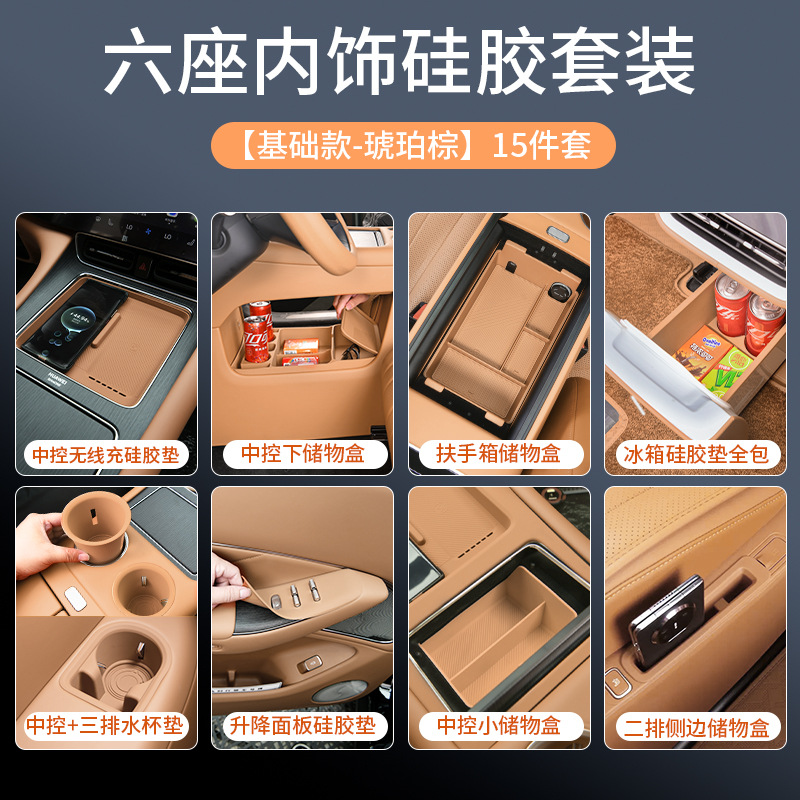 六座内饰硅胶套装

【基础款-琥珀棕】15件套

中控无线充硅胶垫

中控下储物盒

扶手箱储物盒

冰箱硅胶垫全包

中控+三排水杯垫

升降面板硅胶垫

中控小储物盒

二排侧边储物盒