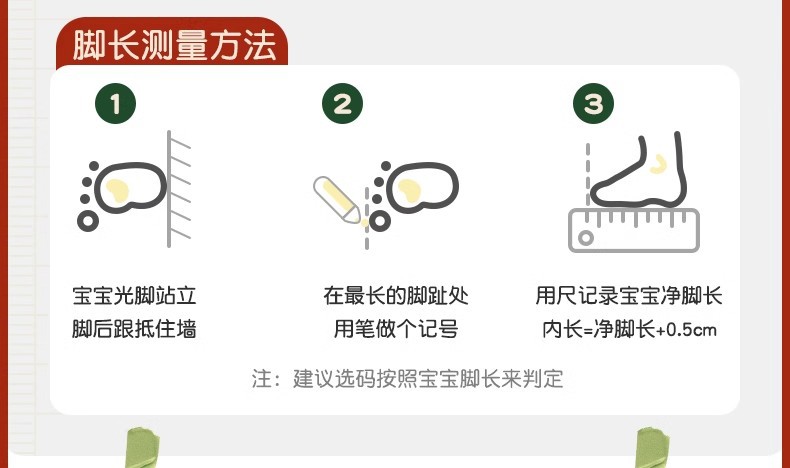 脚长测量方法

1

宝宝光脚站立
脚后跟抵住墙

2

在最长的脚趾处
用笔做个记号

3

用尺记录宝宝净脚长
内长=净脚长+0.5cm

注：建议选码按照宝宝脚长来判定