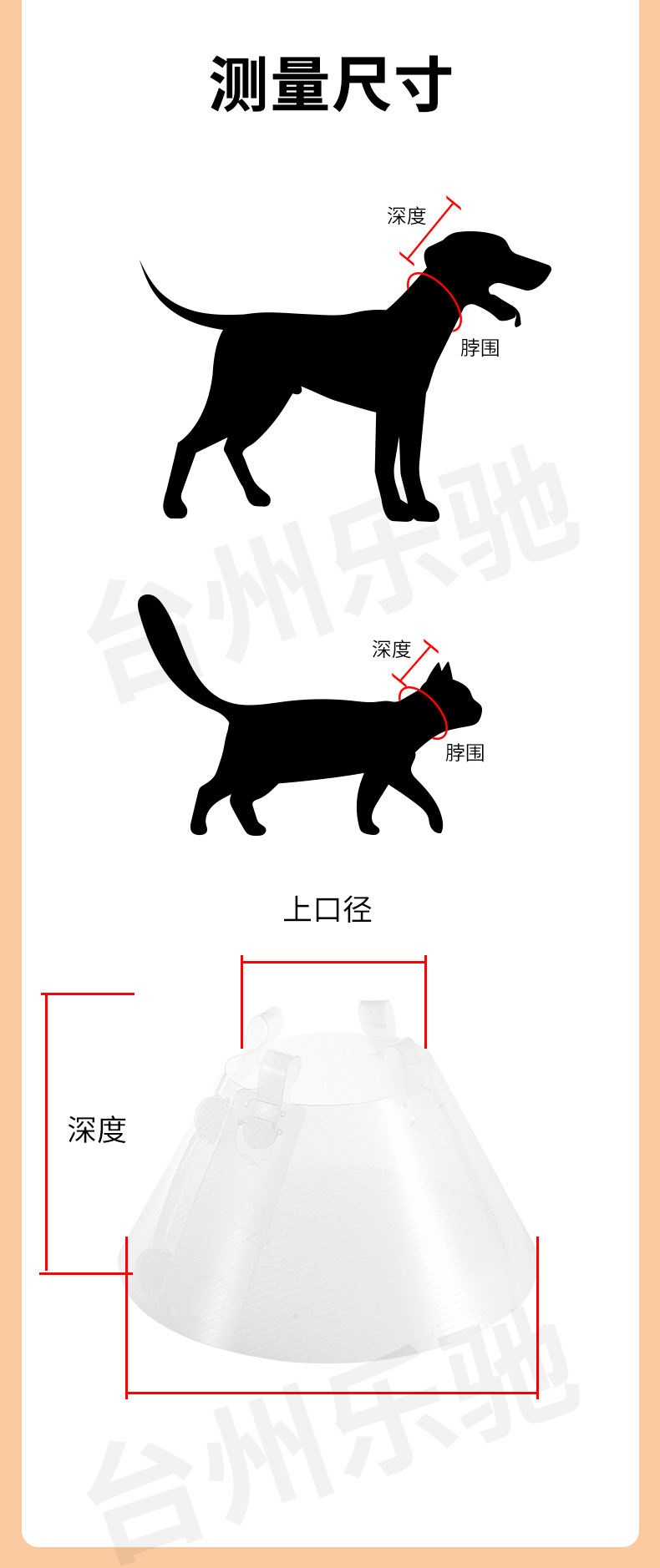 测量尺寸

深度
脖围

台州乐驰

深度
脖围

上口径

深度

台州乐驰