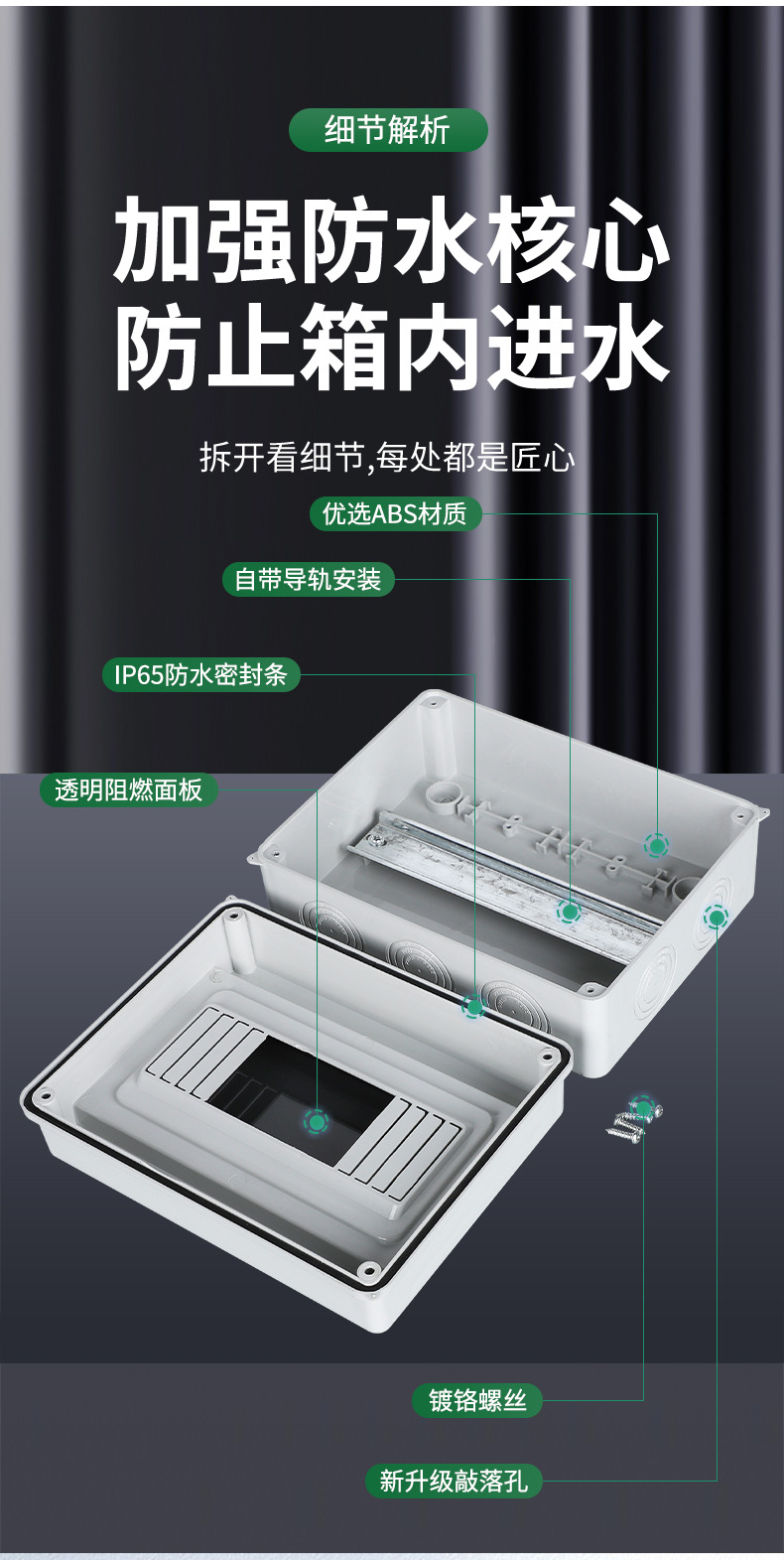 细节解析

加强防水核心
防止箱内进水

拆开看细节,每处都是匠心

优选ABS材质

自带导轨安装

IP65防水密封条

透明阻燃面板

镀铬螺丝

新升级敲落孔