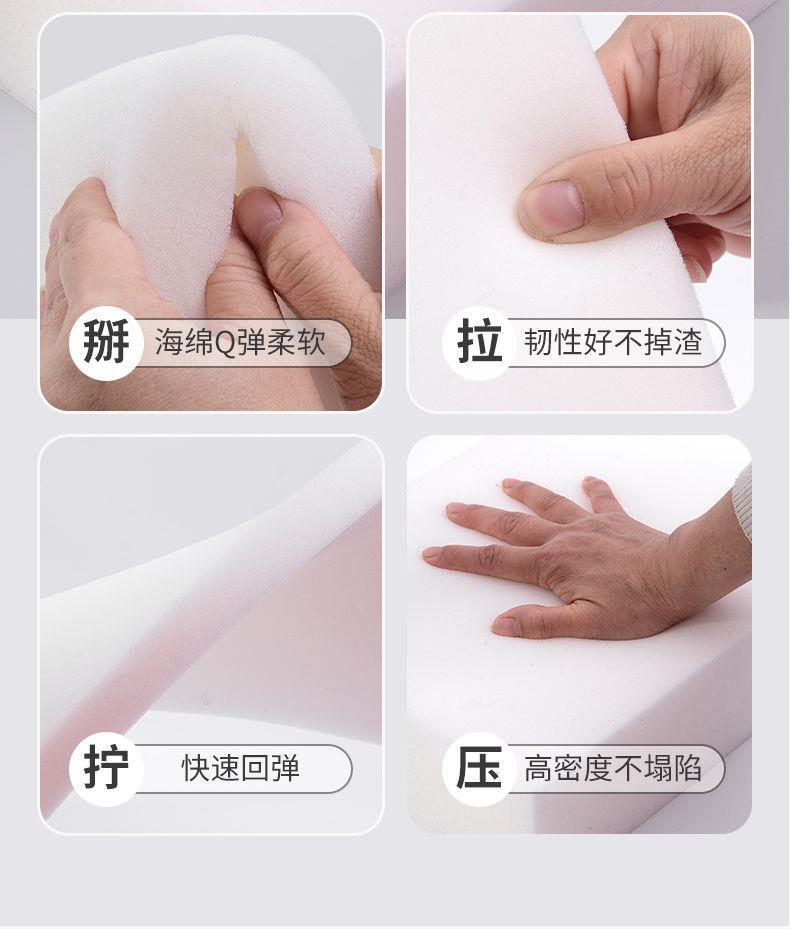 掰 海绵Q弹柔软

拉 韧性好不掉渣

拧 快速回弹

压 高密度不塌陷