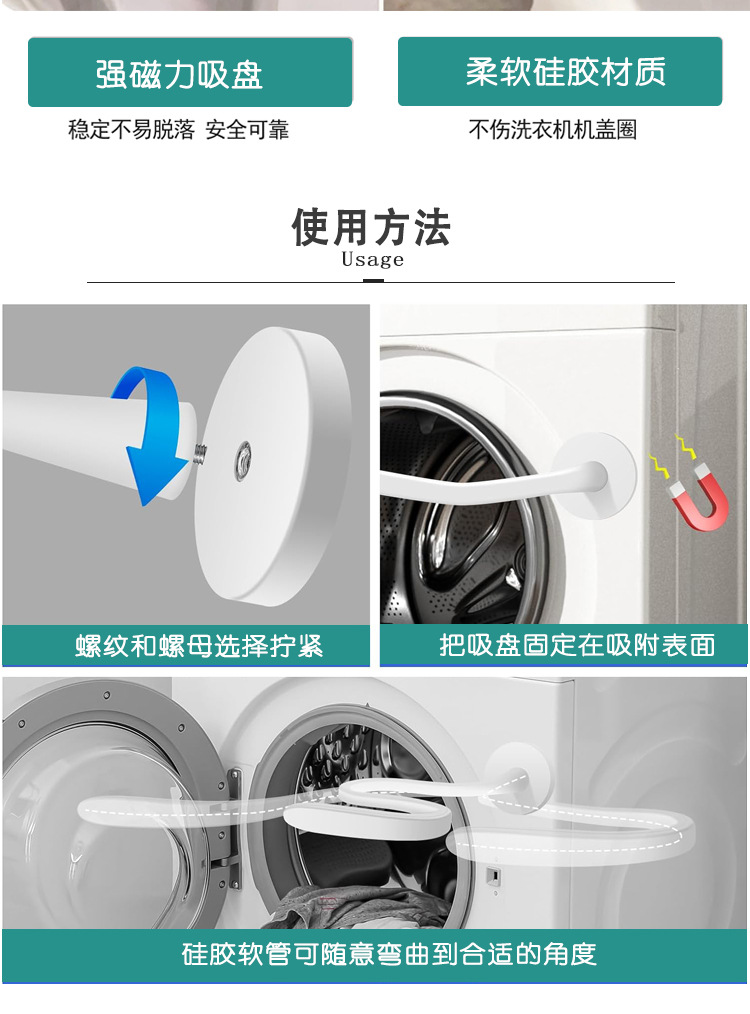 强磁力吸盘

稳定不易脱落 安全可靠

柔软硅胶材质

不伤洗衣机机盖圈

使用方法
Usage

螺纹和螺母选择拧紧

把吸盘固定在吸附表面

硅胶软管可随意弯曲到合适的角度