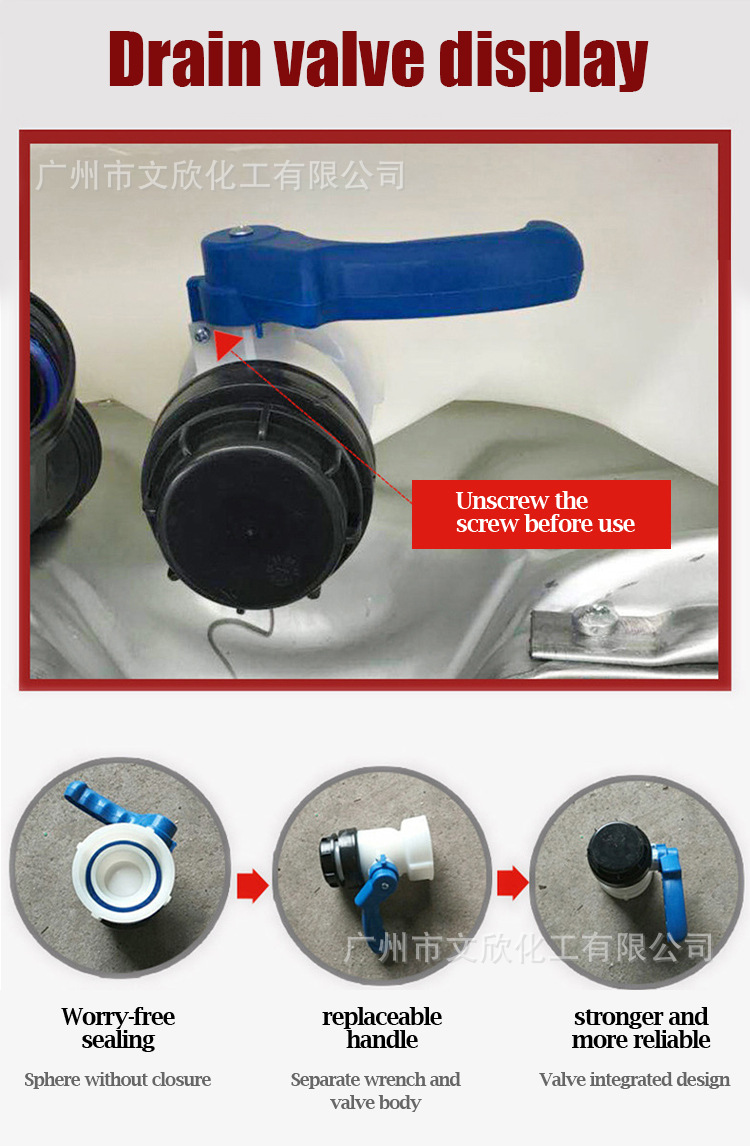 Drain valve display

广州市文欣化工有限公司

Unscrew the screw before use

广州市文欣化工有限公司

Worry-free sealing

Sphere without closure

replaceable handle

Separate wrench and valve body

stronger and more reliable

Valve integrated design