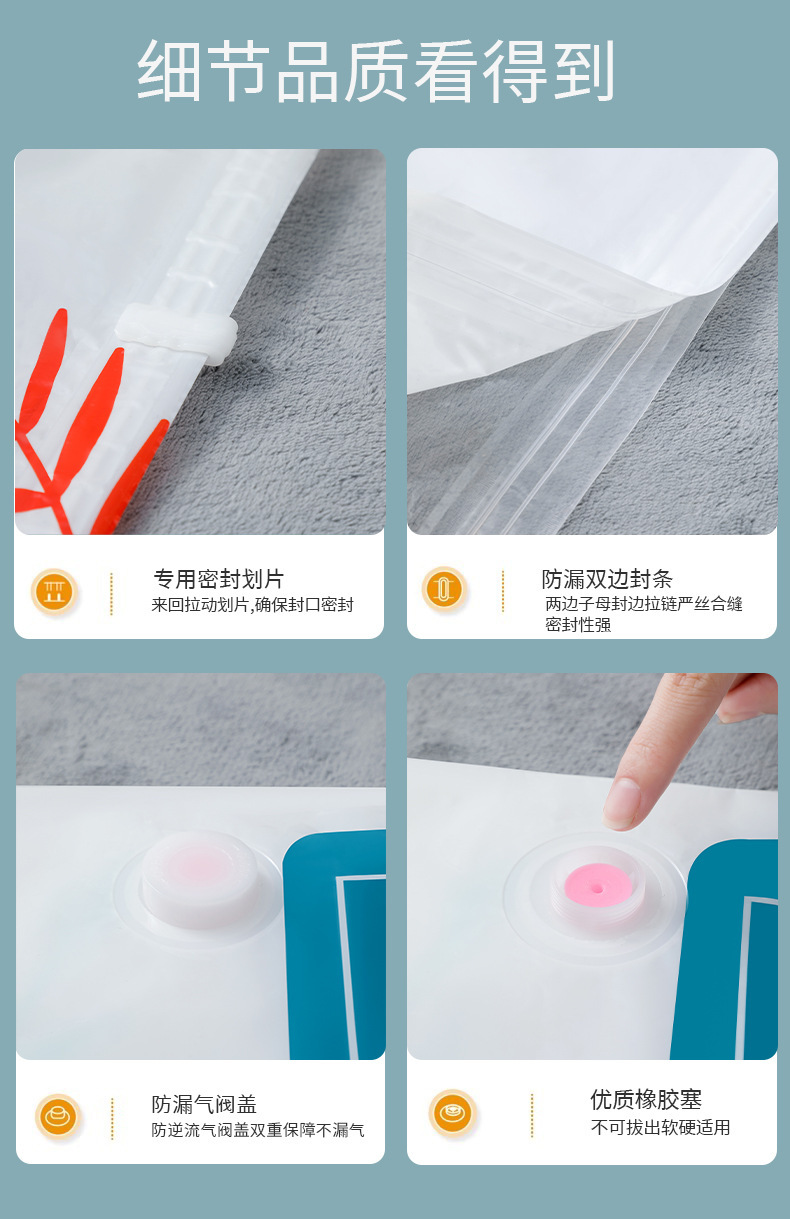 细节品质看得到

专用密封划片
来回拉动划片,确保封口密封

防漏双边封条
两边子母封边拉链严丝合缝密封性强

防漏气阀盖
防逆流气阀盖双重保障不漏气

优质橡胶塞
不可拔出软硬适用