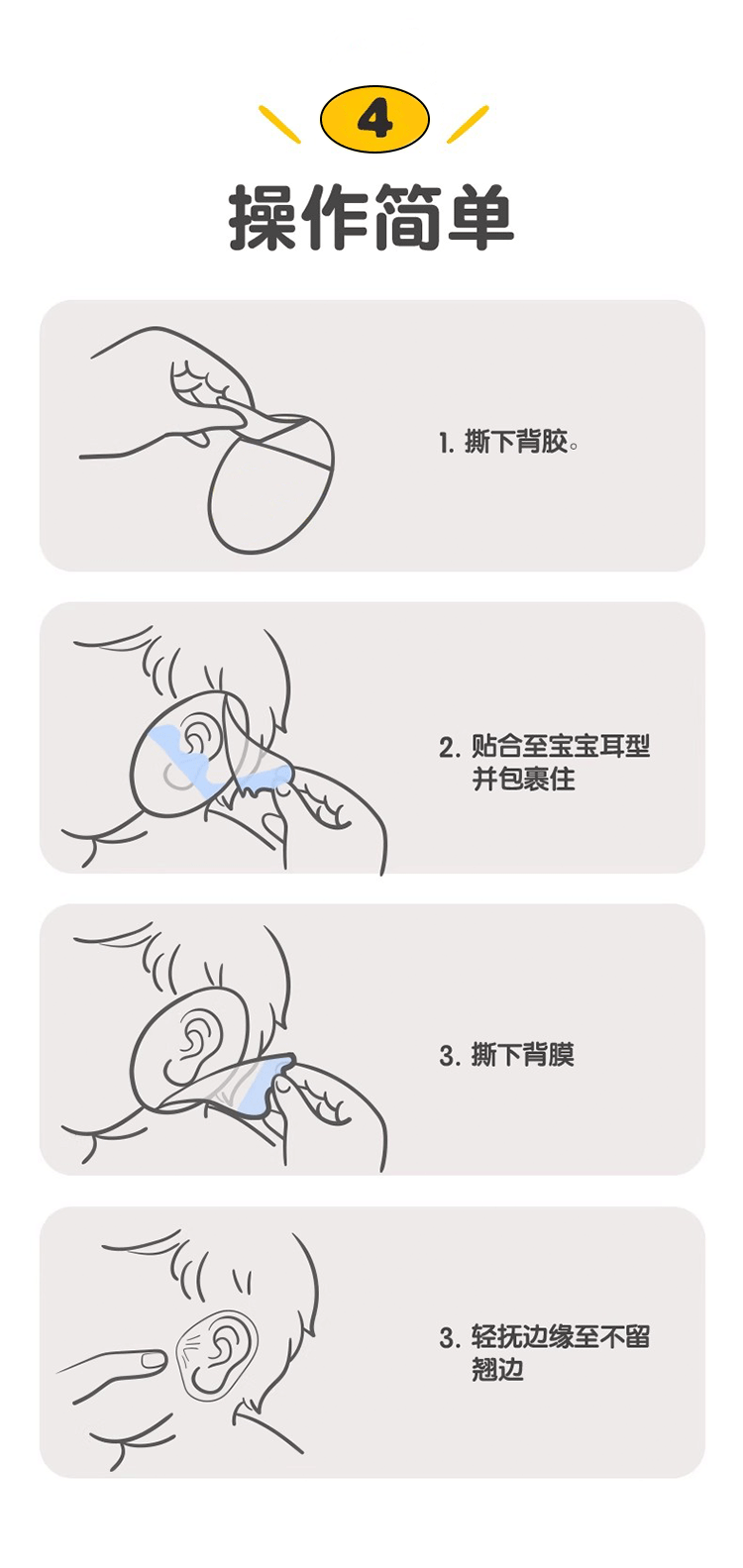 4

操作简单

1. 撕下背胶。

2. 贴合至宝宝耳型并包裹住

3. 撕下背膜

3. 轻抚边缘至不留翘边