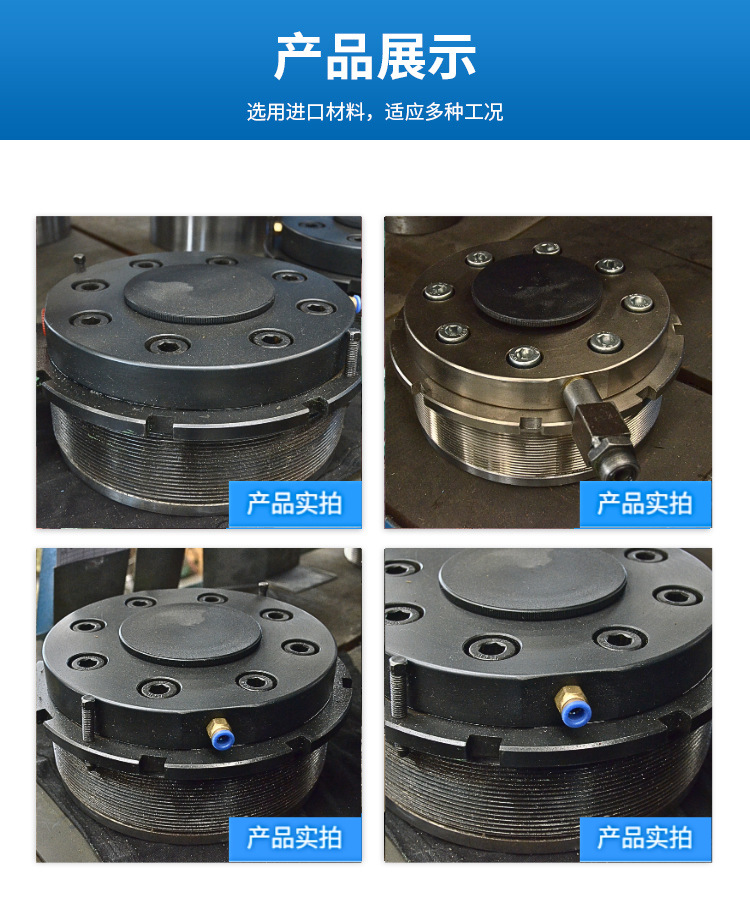 产品展示

选用进口材料，适应多种工况

产品实拍

产品实拍

产品实拍

产品实拍