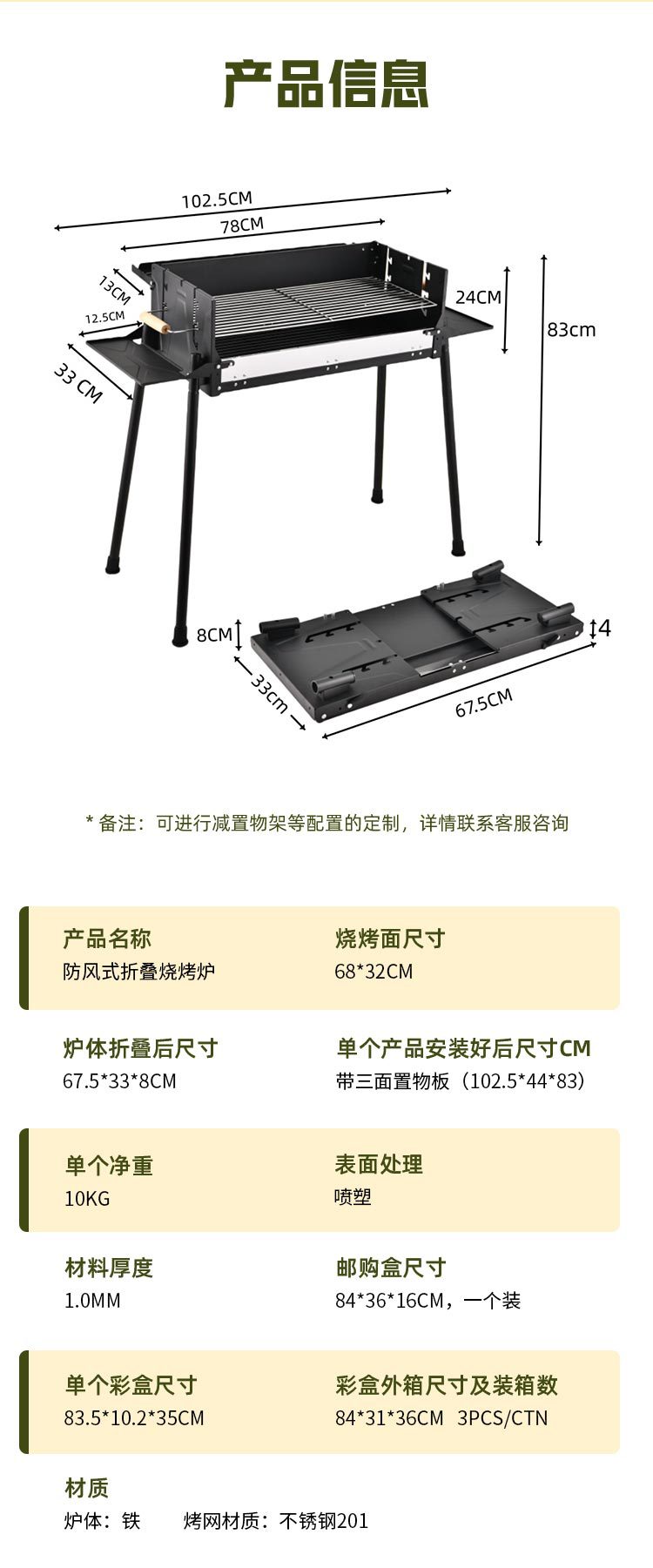 产品信息

102.5CM
78CM
13CM
12.5CM
33 CM
24CM
83cm
8CM
33cm
67.5CM
4

* 备注：可进行减置物架等配置的定制，详情联系客服咨询

产品名称
防风式折叠烧烤炉

烧烤面尺寸
68*32CM

炉体折叠后尺寸
67.5*33*8CM

单个产品安装好后尺寸CM
带三面置物板（102.5*44*83）

单个净重
10KG

表面处理
喷塑

材料厚度
1.0MM

邮购盒尺寸
84*36*16CM，一个装

单个彩盒尺寸
83.5*10.2*35CM

彩盒外箱尺寸及装箱数
84*31*36CM 3PCS/CTN

材质
炉体：铁 烤网材质：不锈钢201