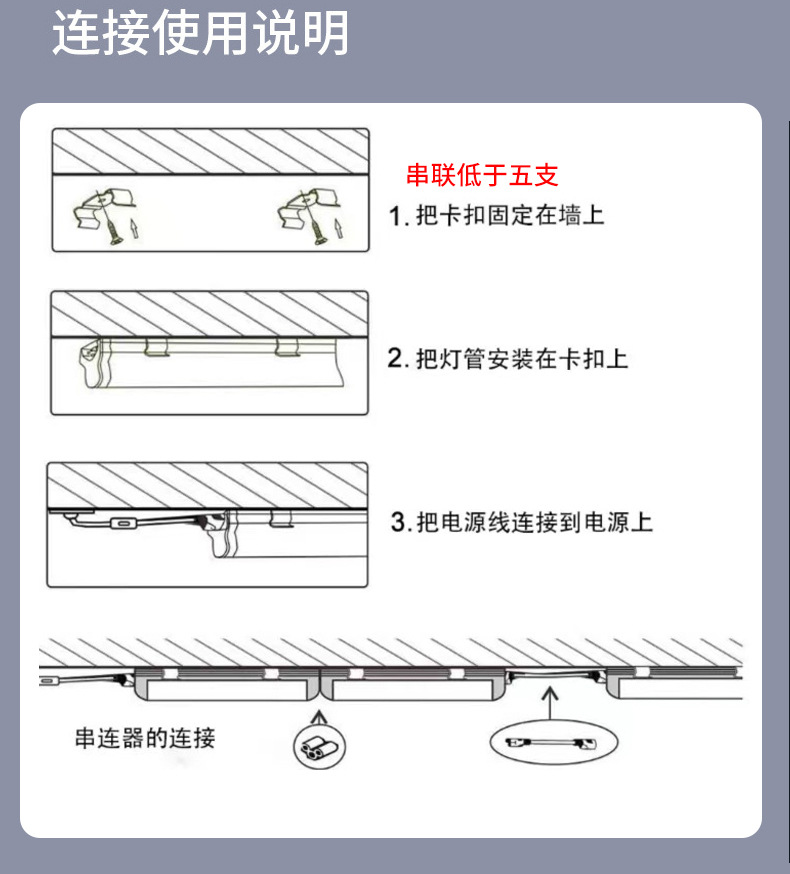 连接使用说明

串联低于五支

1. 把卡扣固定在墙上

2. 把灯管安装在卡扣上

3. 把电源线连接到电源上

串连器的连接