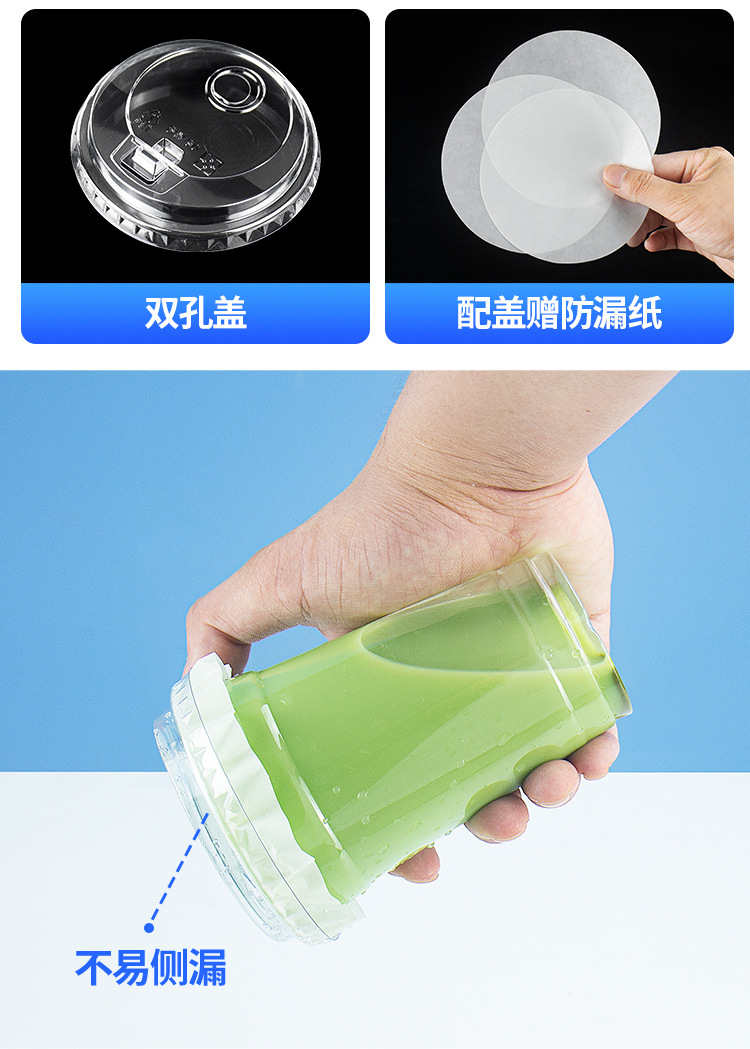 双孔盖

配盖赠防漏纸

不易侧漏