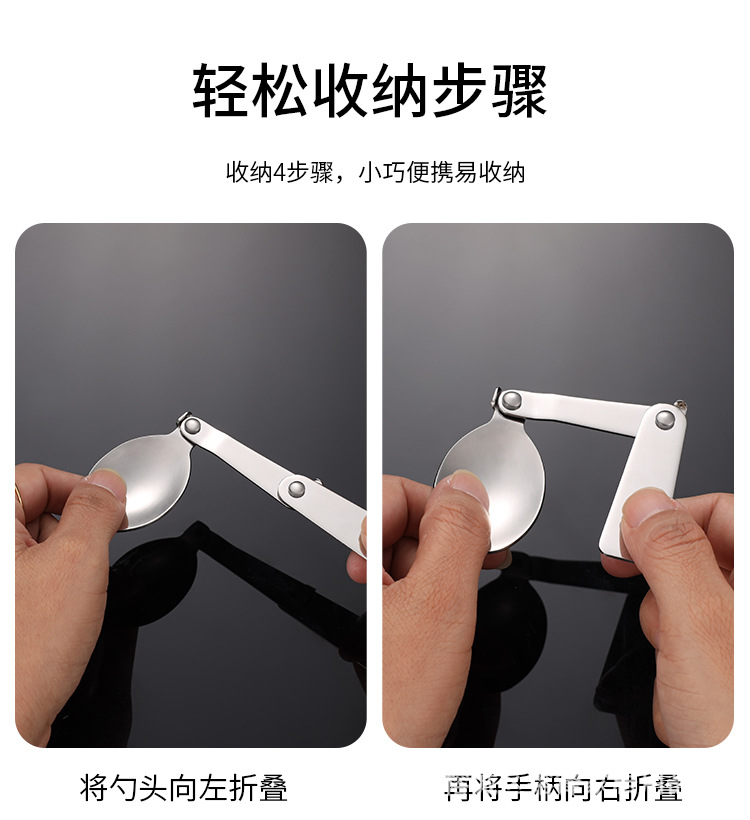 轻松收纳步骤

收纳4步骤，小巧便携易收纳

将勺头向左折叠

再将手柄向右折叠