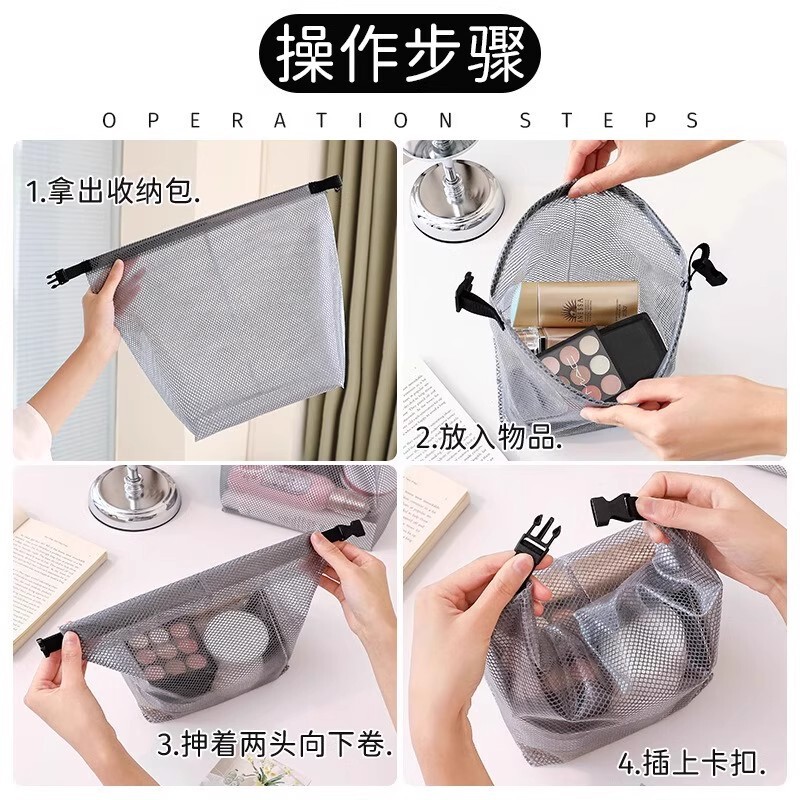 操作步骤

OPERATION STEPS

1.拿出收纳包.

2.放入物品.

3.抻着两头向下卷.

4.插上卡扣.