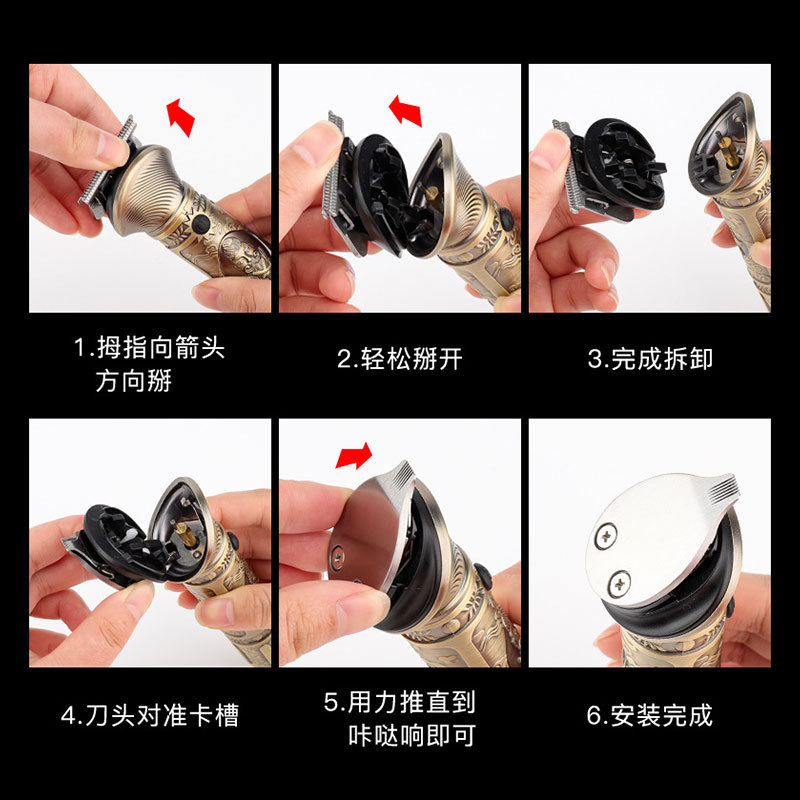 1.拇指向箭头方向掰

2.轻松掰开

3.完成拆卸

4.刀头对准卡槽

5.用力推直到咔哒响即可

6.安装完成