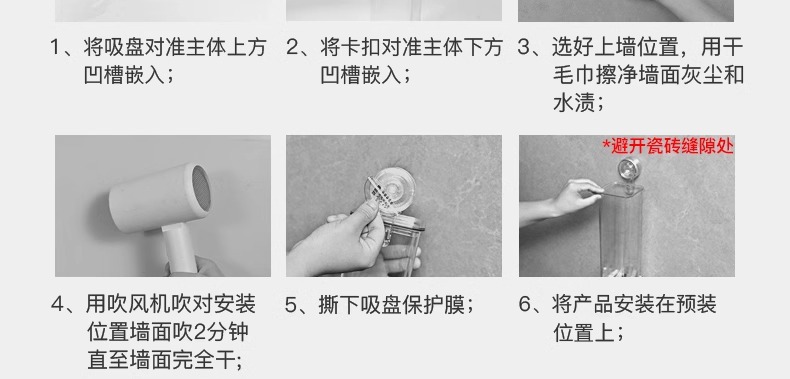 1、将吸盘对准主体上方凹槽嵌入；

2、将卡扣对准主体下方凹槽嵌入；

3、选好上墙位置，用干毛巾擦净墙面灰尘和水渍；

*避开瓷砖缝隙处

4、用吹风机吹对安装位置墙面吹2分钟直至墙面完全干；

5、撕下吸盘保护膜；

6、将产品安装在预装位置上；