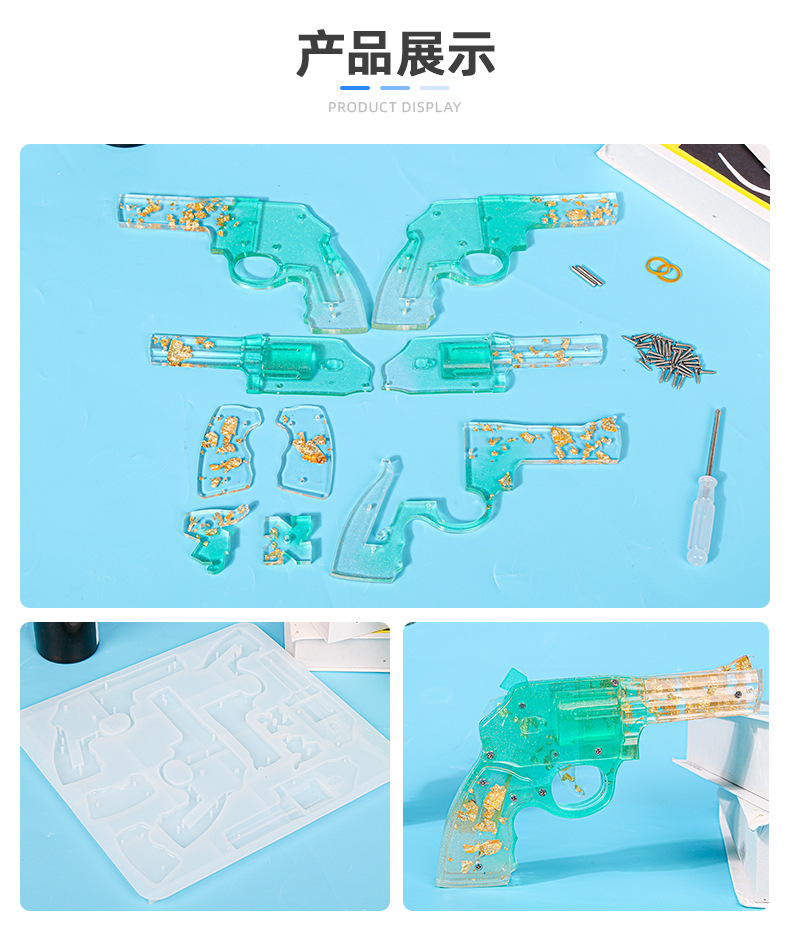 产品展示

PRODUCT DISPLAY