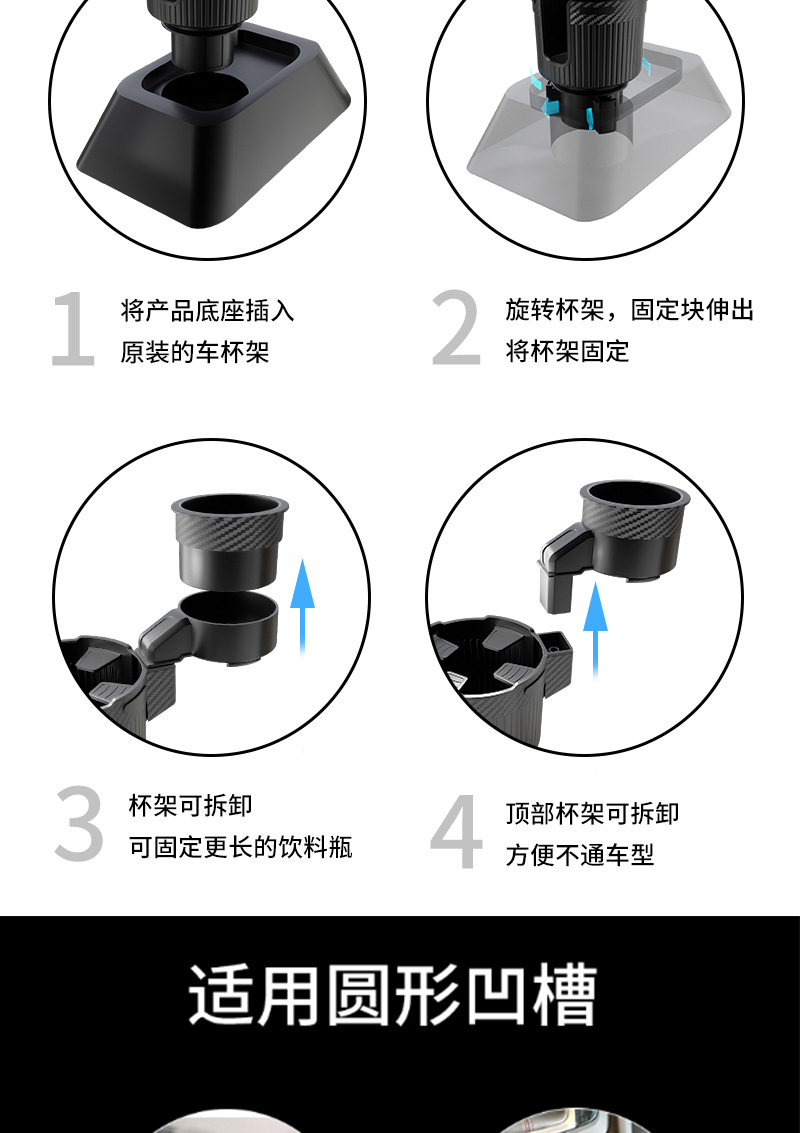 1 将产品底座插入
原装的车杯架

2 旋转杯架，固定块伸出
将杯架固定

3 杯架可拆卸
可固定更长的饮料瓶

4 顶部杯架可拆卸
方便不通车型

适用圆形凹槽