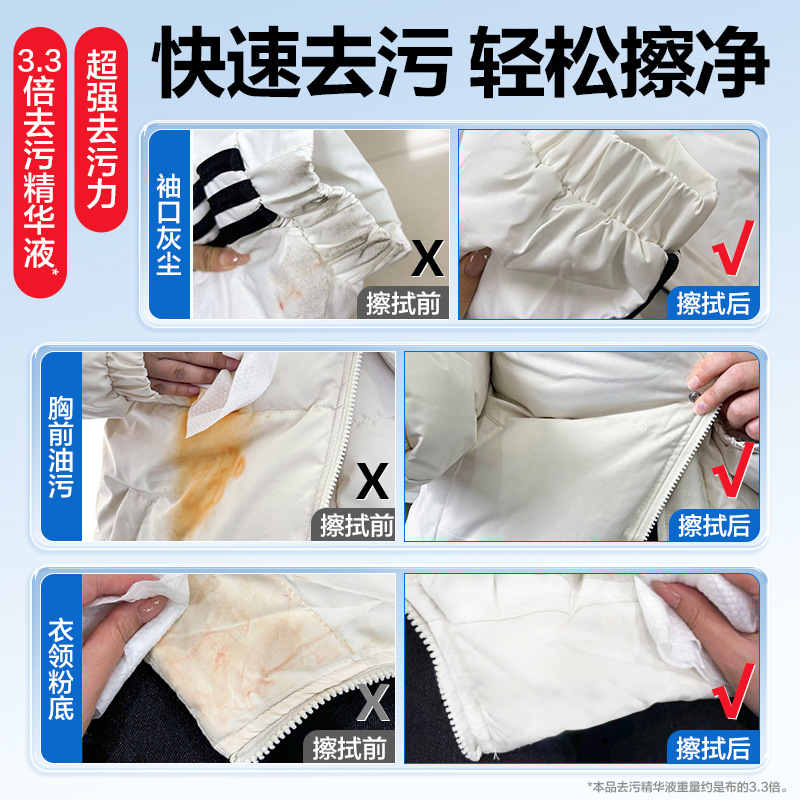 3.3倍去污精华液*

超强去污力

快速去污 轻松擦净

袖口灰尘

X
擦拭前

√
擦拭后

胸前油污

X
擦拭前

√
擦拭后

衣领粉底

X
擦拭前

√
擦拭后

*本品去污精华液重量约是布的3.3倍。