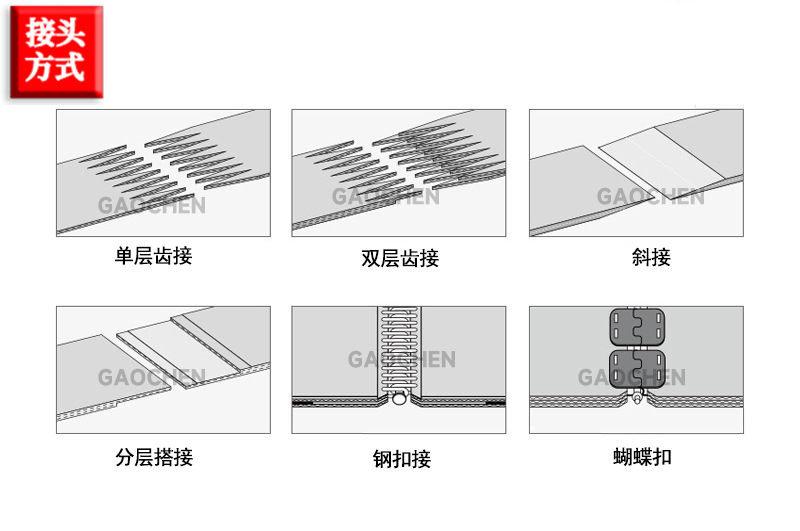 接头方式

GAOCHEN

单层齿接

GAOCHEN

双层齿接

GAOCHEN

斜接

GAOCHEN

分层搭接

GAOCHEN

钢扣接

GAOCHEN

蝴蝶扣