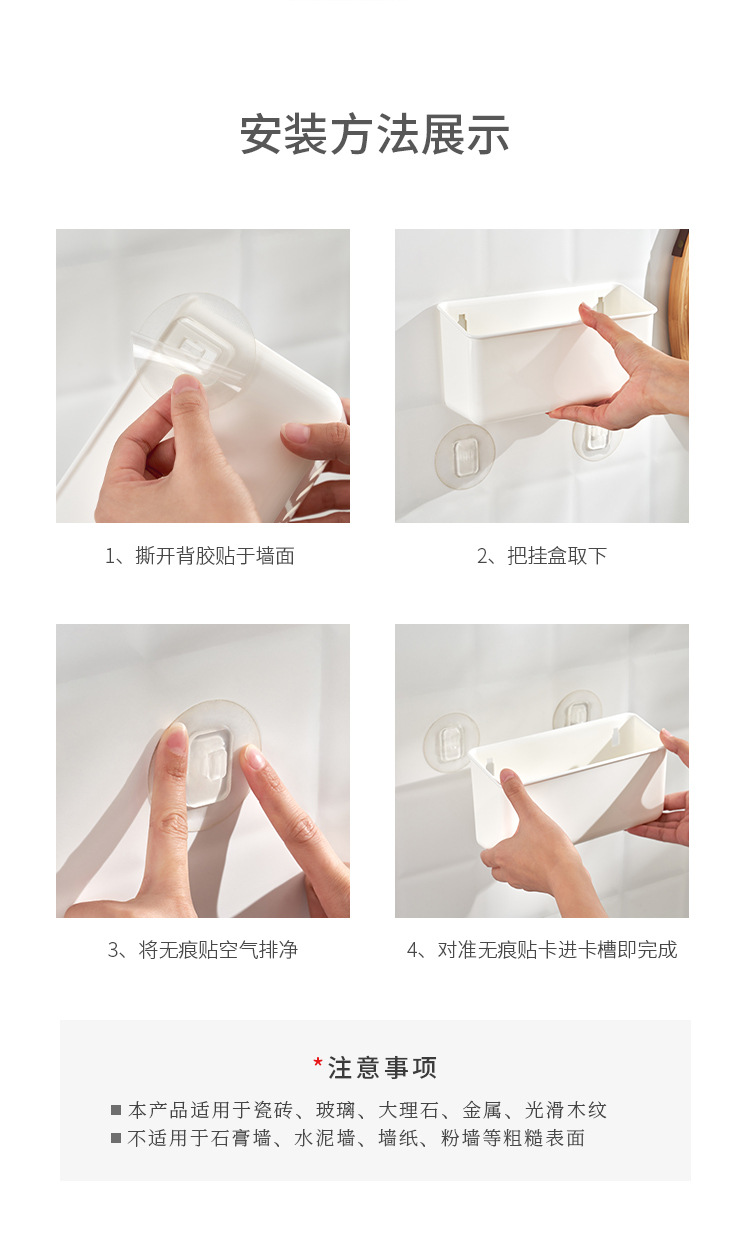 安装方法展示

1、撕开背胶贴于墙面

2、把挂盒取下

3、将无痕贴空气排净

4、对准无痕贴卡进卡槽即完成

*注意事项

■ 本产品适用于瓷砖、玻璃、大理石、金属、光滑木纹
■ 不适用于石膏墙、水泥墙、墙纸、粉墙等粗糙表面