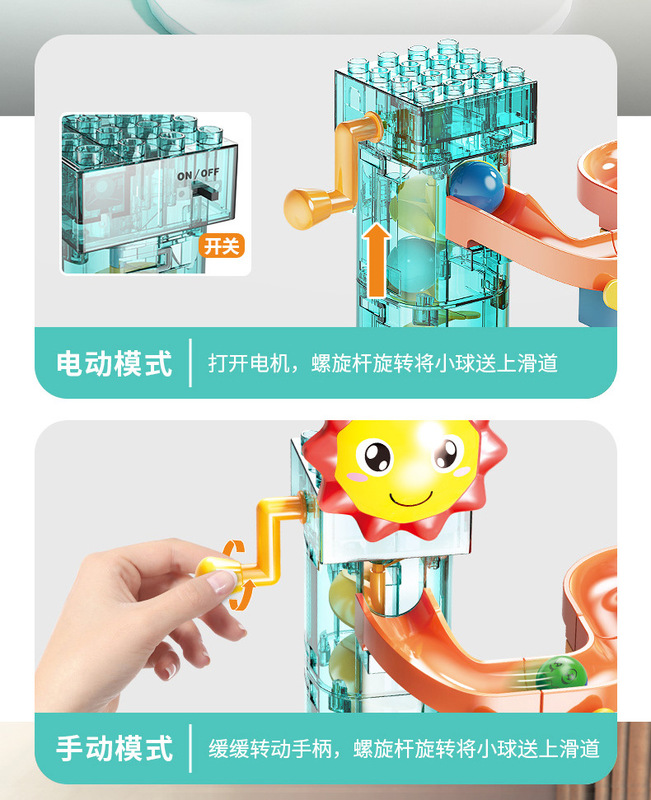 ON/OFF
开关
电动模式
打开电机，螺旋杆旋转将小球送上滑道

手动模式
缓缓转动手柄，螺旋杆旋转将小球送上滑道