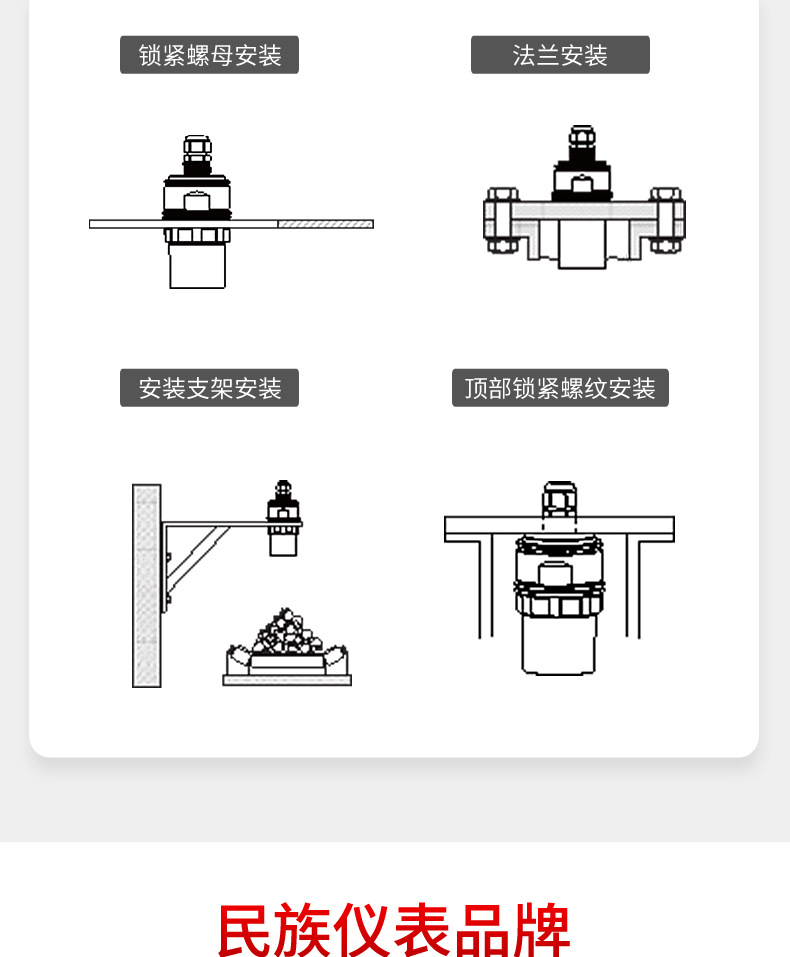 锁紧螺母安装

法兰安装

安装支架安装

顶部锁紧螺纹安装

民族仪表品牌