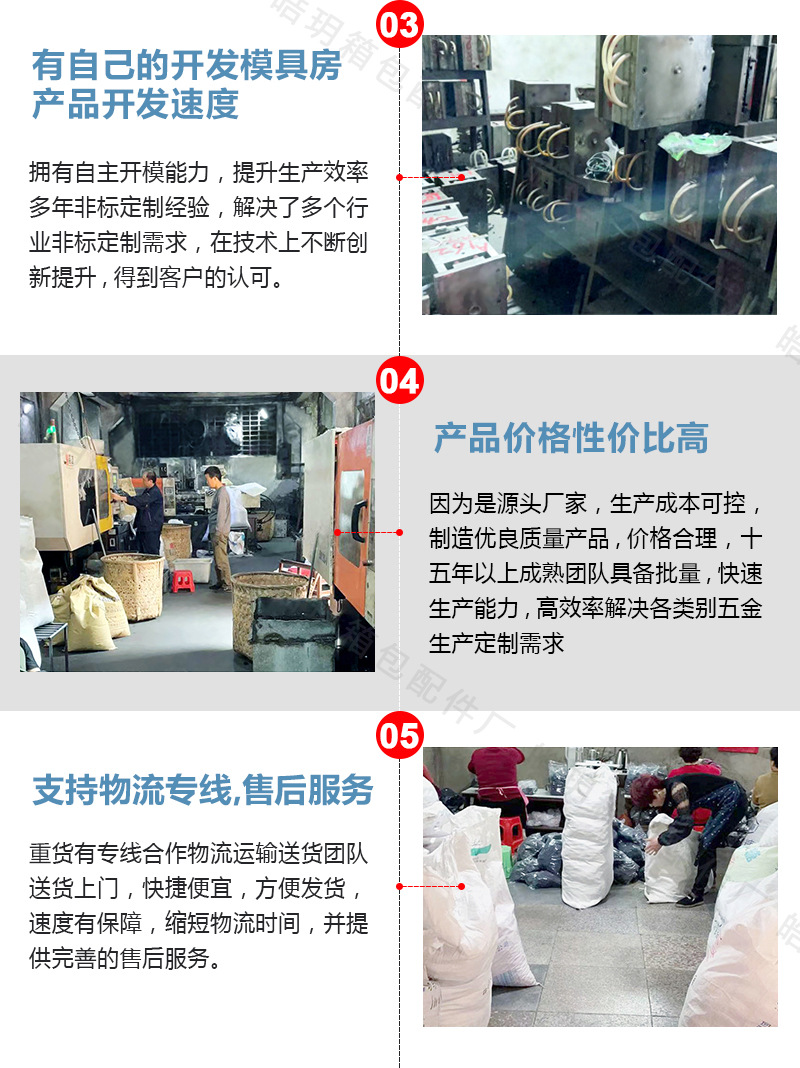 03

有自己的开发模具房
产品开发速度

拥有自主开模能力，提升生产效率多年非标定制经验，解决了多个行业非标定制需求，在技术上不断创新提升，得到客户的认可。

04

产品价格性价比高

因为是源头厂家，生产成本可控，制造优良质量产品，价格合理，十五年以上成熟团队具备批量，快速生产能力，高效率解决各类别五金生产定制需求

05

支持物流专线,售后服务

重货有专线合作物流运输送货团队送货上门，快捷便宜，方便发货，速度有保障，缩短物流时间，并提供完善的售后服务。

皓玥箱包配件厂