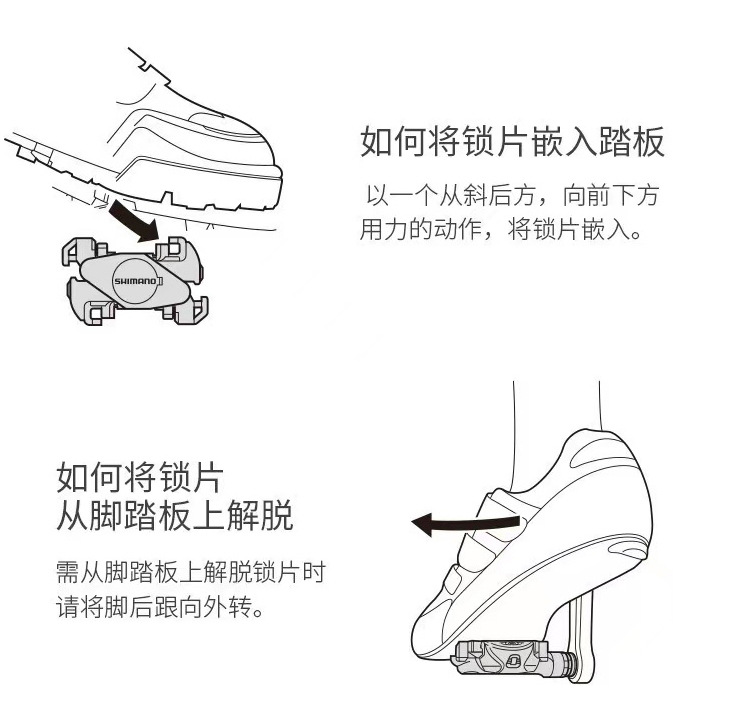 SHIMANO

如何将锁片嵌入踏板

以一个从斜后方，向前下方用力的动作，将锁片嵌入。

如何将锁片
从脚踏板上解脱

需从脚踏板上解脱锁片时请将脚后跟向外转。