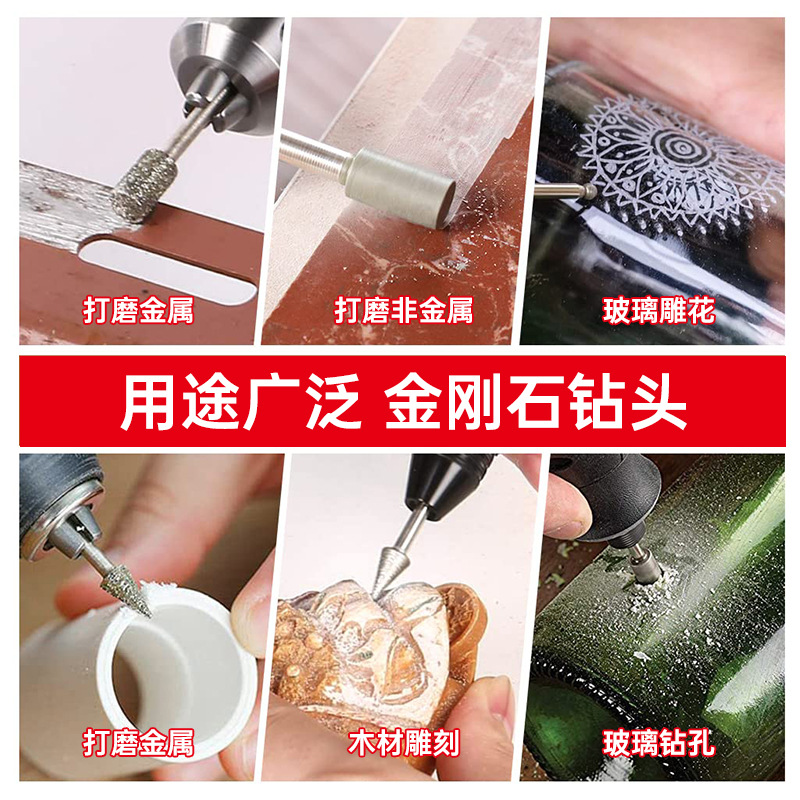 打磨金属

打磨非金属

玻璃雕花

用途广泛 金刚石钻头

打磨金属

木材雕刻

玻璃钻孔