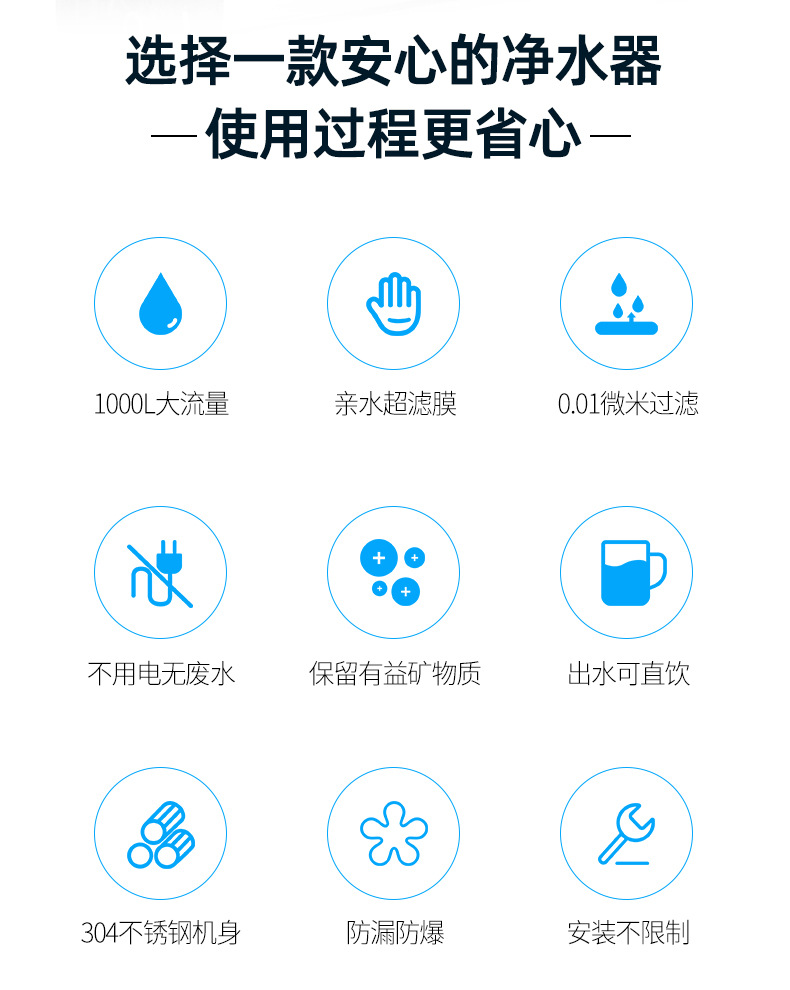 选择一款安心的净水器

—使用过程更省心—

1000L大流量

亲水超滤膜

0.01微米过滤

不用电无废水

保留有益矿物质

出水可直饮

304不锈钢机身

防漏防爆

安装不限制