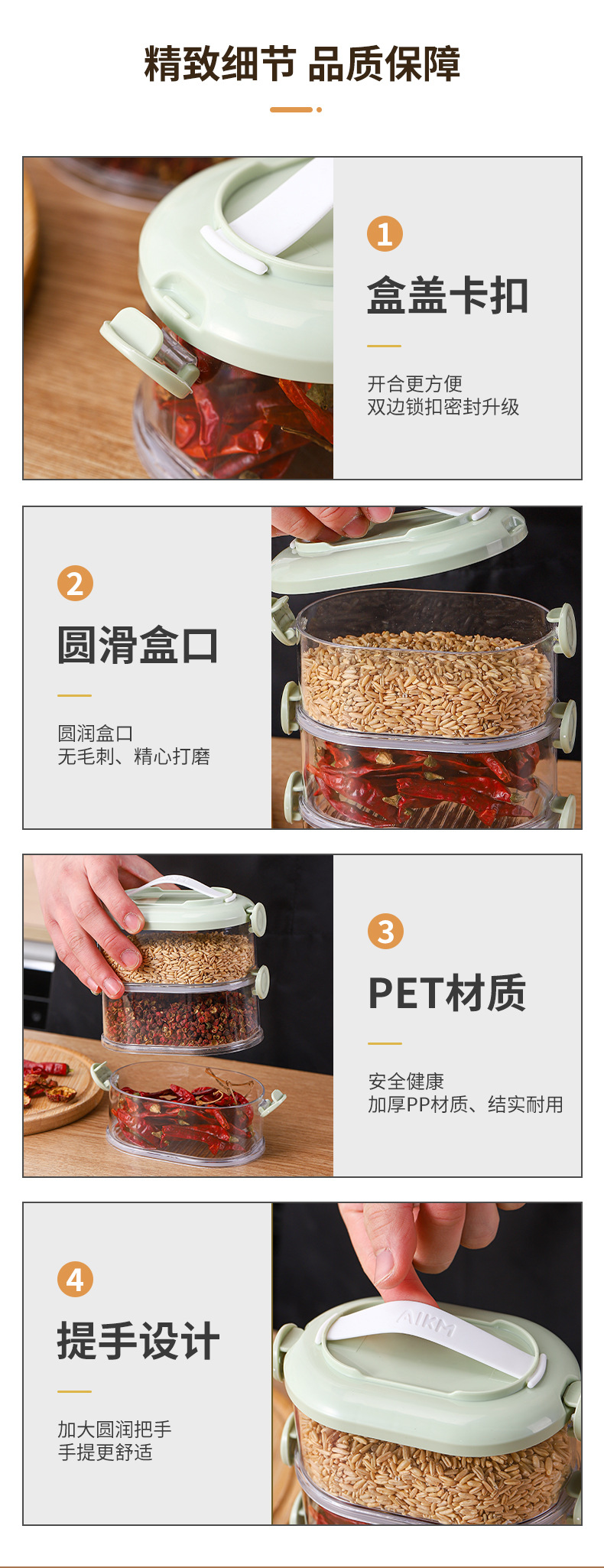 精致细节 品质保障

1

盒盖卡扣

开合更方便
双边锁扣密封升级

2

圆滑盒口

圆润盒口
无毛刺、精心打磨

3

PET材质

安全健康
加厚PP材质、结实耐用

4

提手设计

加大圆润把手
手提更舒适

AIKM