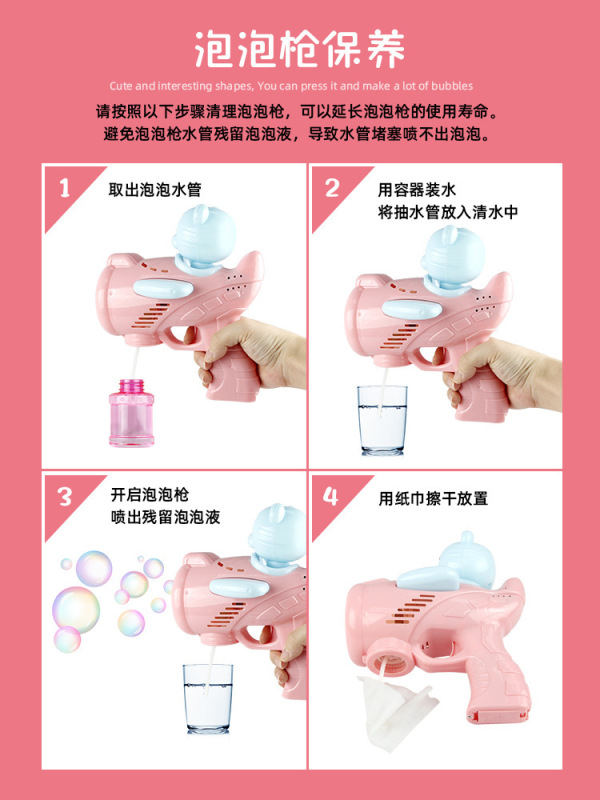 泡泡枪保养

Cute and interesting shapes, You can press it and make a lot of bubbles

请按照以下步骤清理泡泡枪，可以延长泡泡枪的使用寿命。
避免泡泡枪水管残留泡泡液，导致水管堵塞喷不出泡泡。

1 取出泡泡水管

2 用容器装水
将抽水管放入清水中

3 开启泡泡枪
喷出残留泡泡液

4 用纸巾擦干放置