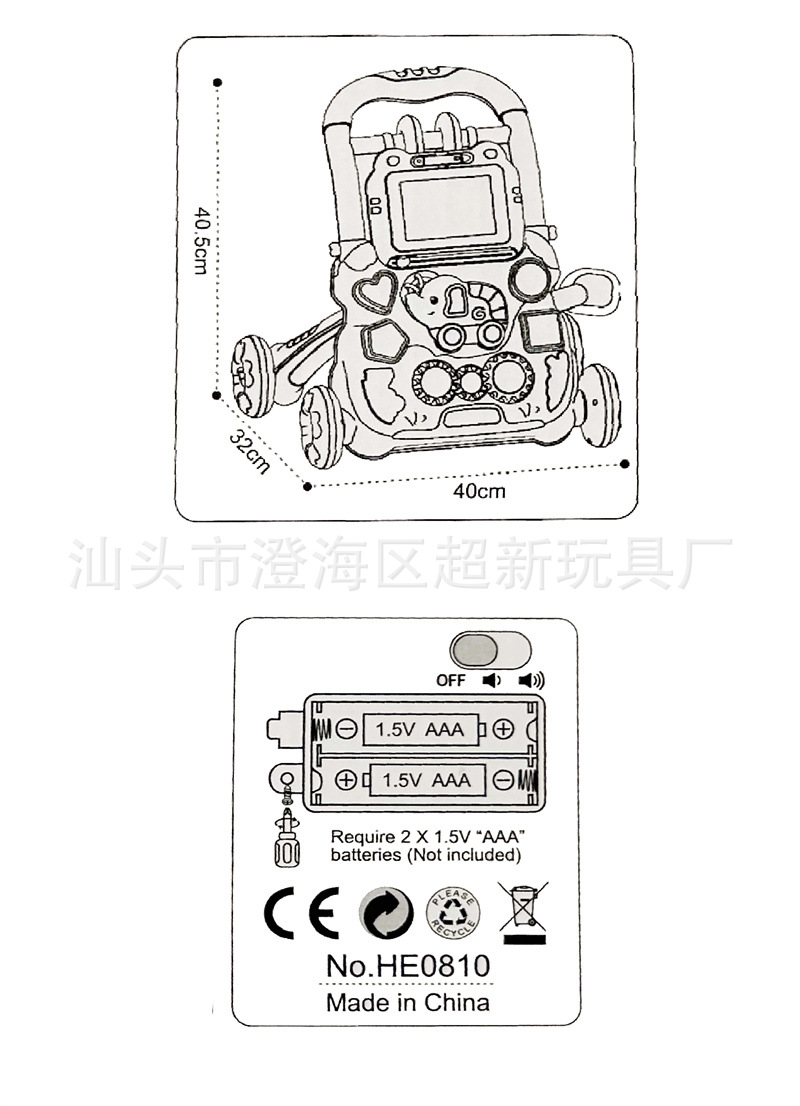 40.5cm

32cm

40cm

汕头市澄海区超新玩具厂

OFF

1.5V AAA

1.5V AAA

Require 2 X 1.5V "AAA" batteries (Not included)

CE

PLEASE RECYCLE

No.HE0810

Made in China