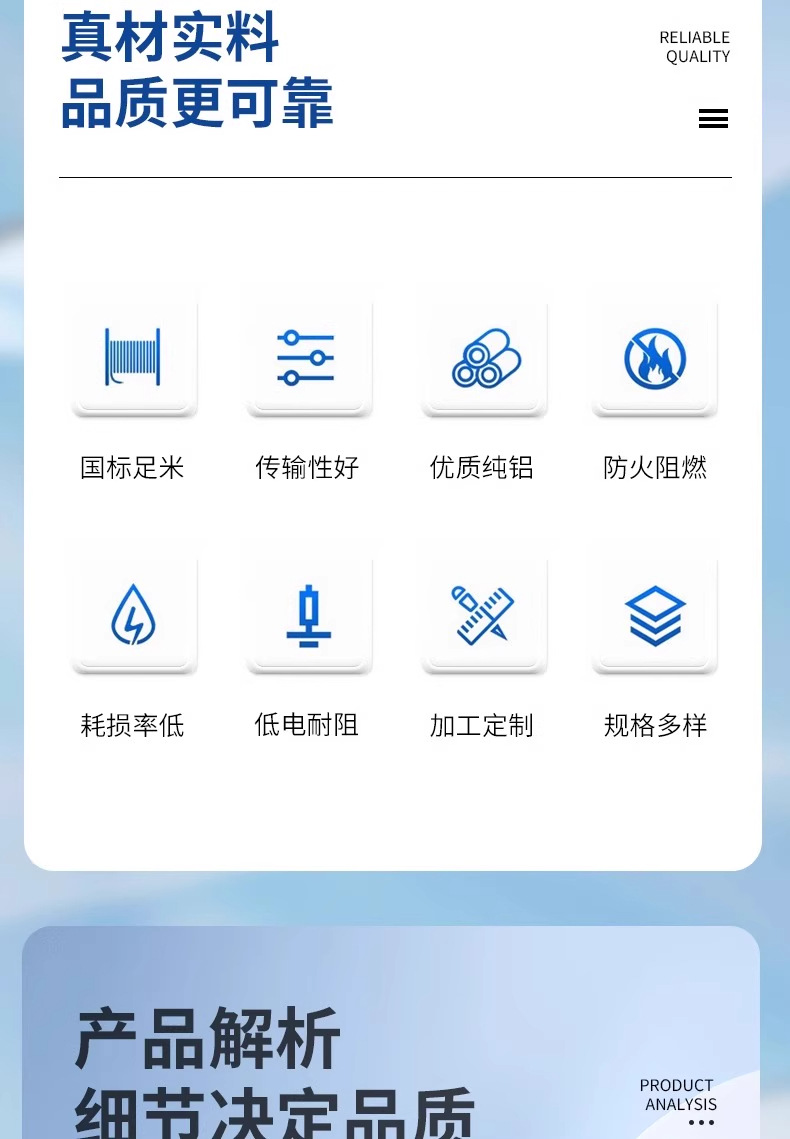 真材实料
品质更可靠

RELIABLE
QUALITY

国标足米

传输性好

优质纯铝

防火阻燃

耗损率低

低电耐阻

加工定制

规格多样

产品解析
细节决定品质

PRODUCT
ANALYSIS