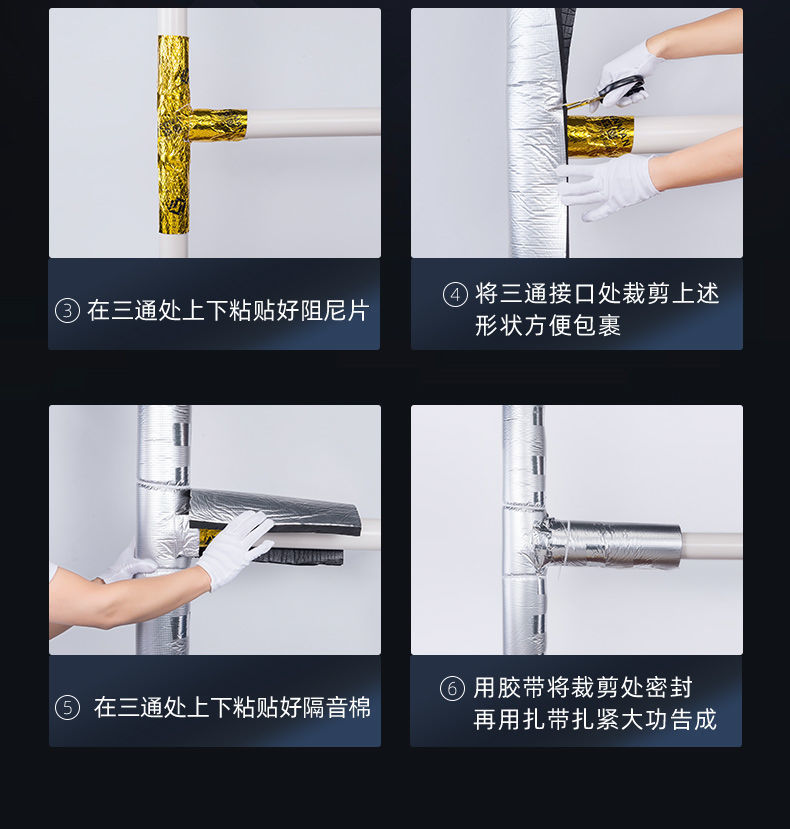 ③ 在三通处上下粘贴好阻尼片

④ 将三通接口处裁剪上述形状方便包裹

⑤ 在三通处上下粘贴好隔音棉

⑥ 用胶带将裁剪处密封再用扎带扎紧大功告成