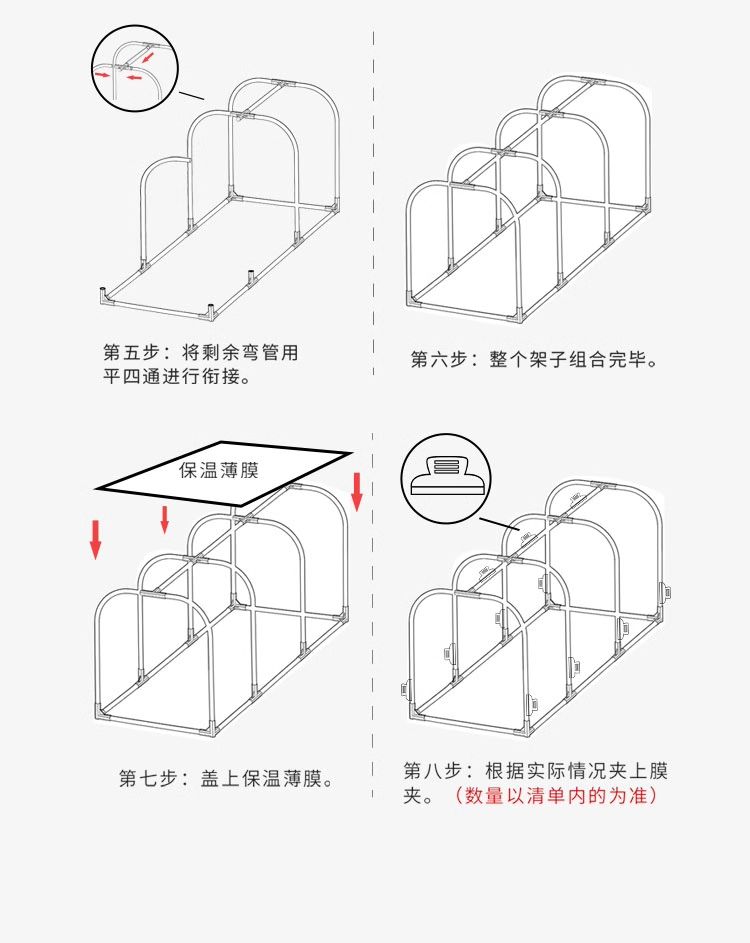 第五步：将剩余弯管用平四通进行衔接。

第六步：整个架子组合完毕。

保温薄膜

第七步：盖上保温薄膜。

第八步：根据实际情况夹上膜夹。（数量以清单内的为准）