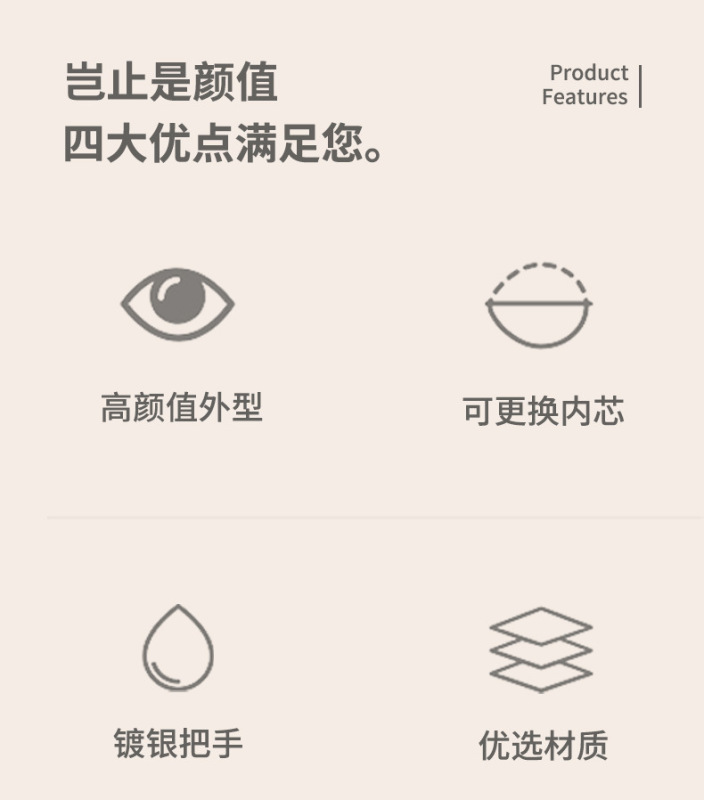 岂止是颜值
四大优点满足您。

Product
Features

高颜值外型

可更换内芯

镀银把手

优选材质