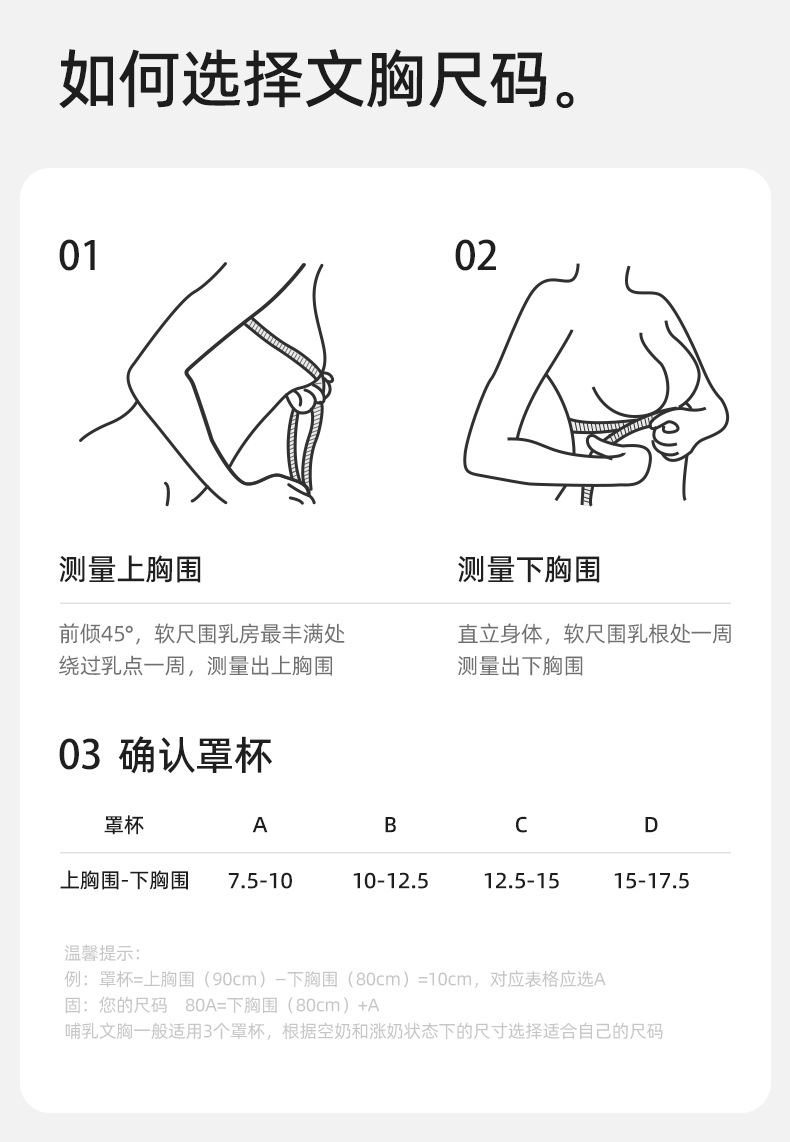 如何选择文胸尺码。

01

测量上胸围

前倾45°，软尺围乳房最丰满处绕过乳点一周，测量出上胸围

02

测量下胸围

直立身体，软尺围乳根处一周测量出下胸围

03 确认罩杯

| 罩杯 | A | B | C | D |
|---|---|---|---|---|
| 上胸围-下胸围 | 7.5-10 | 10-12.5 | 12.5-15 | 15-17.5 |

温馨提示：
例：罩杯=上胸围（90cm）−下胸围（80cm）=10cm，对应表格应选A
固：您的尺码 80A=下胸围（80cm）+A
哺乳文胸一般适用3个罩杯，根据空奶和涨奶状态下的尺寸选择适合自己的尺码