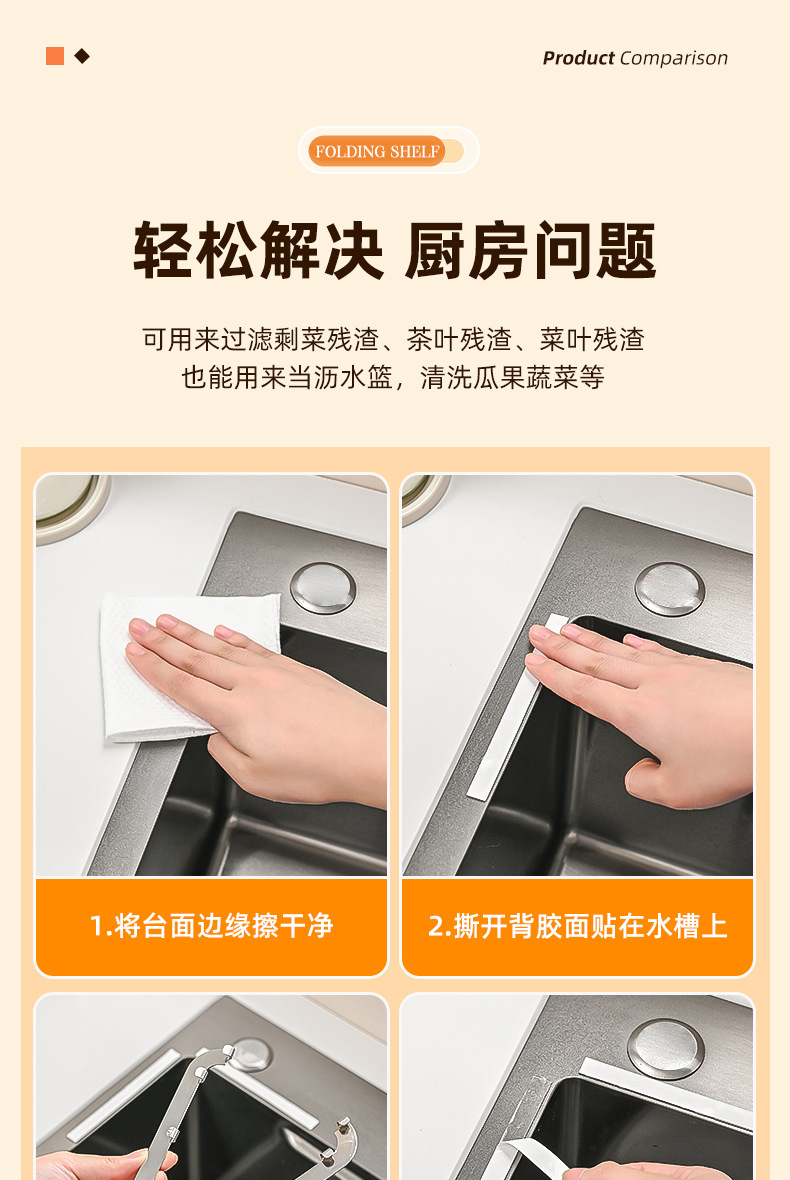 Product Comparison

FOLDING SHELF

轻松解决 厨房问题

可用来过滤剩菜残渣、茶叶残渣、菜叶残渣
也能用来当沥水篮，清洗瓜果蔬菜等

1.将台面边缘擦干净

2.撕开背胶面贴在水槽上