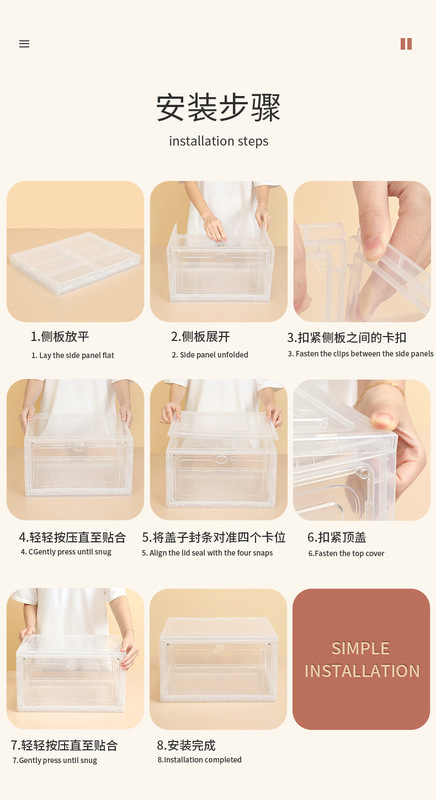 安装步骤
installation steps

1.侧板放平
1. Lay the side panel flat

2.侧板展开
2. Side panel unfolded

3.扣紧侧板之间的卡扣
3. Fasten the clips between the side panels

4.轻轻按压直至贴合
4. CGently press until snug

5.将盖子封条对准四个卡位
5. Align the lid seal with the four snaps

6.扣紧顶盖
6.Fasten the top cover

7.轻轻按压直至贴合
7.Gently press until snug

8.安装完成
8.Installation completed

SIMPLE INSTALLATION